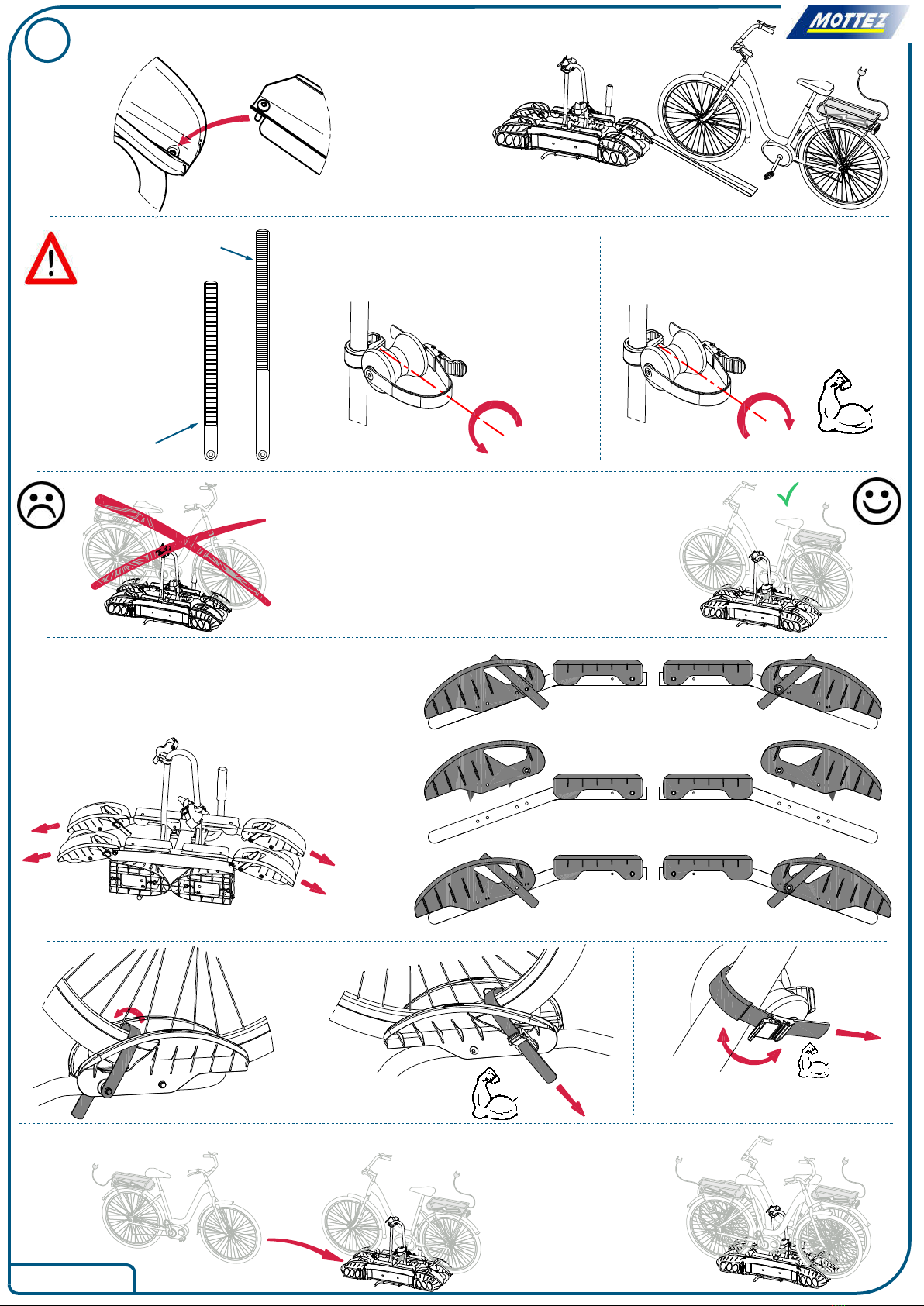 MOTTEZ