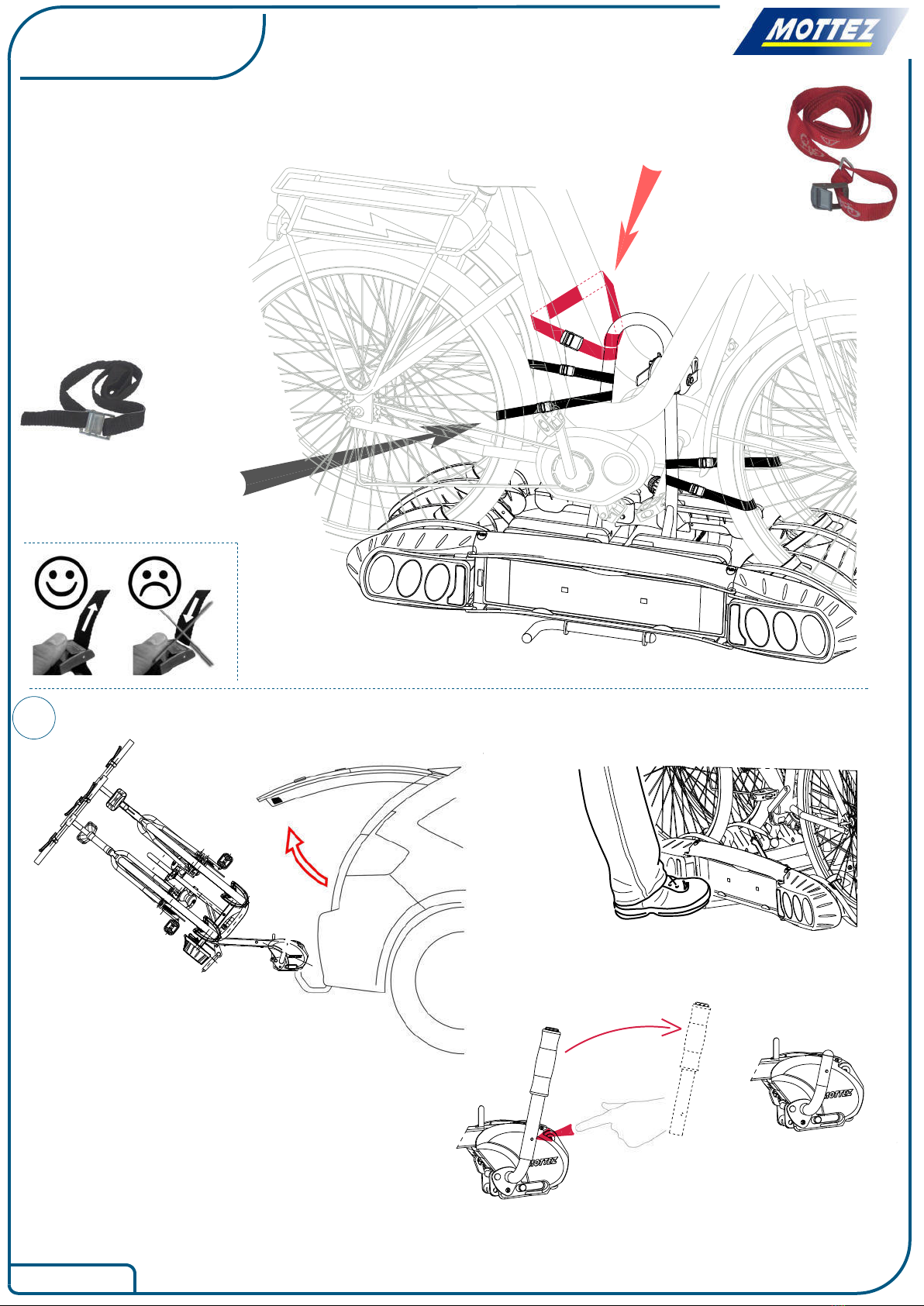 MOTTEZ

MOTTEZ

MOTTEZ