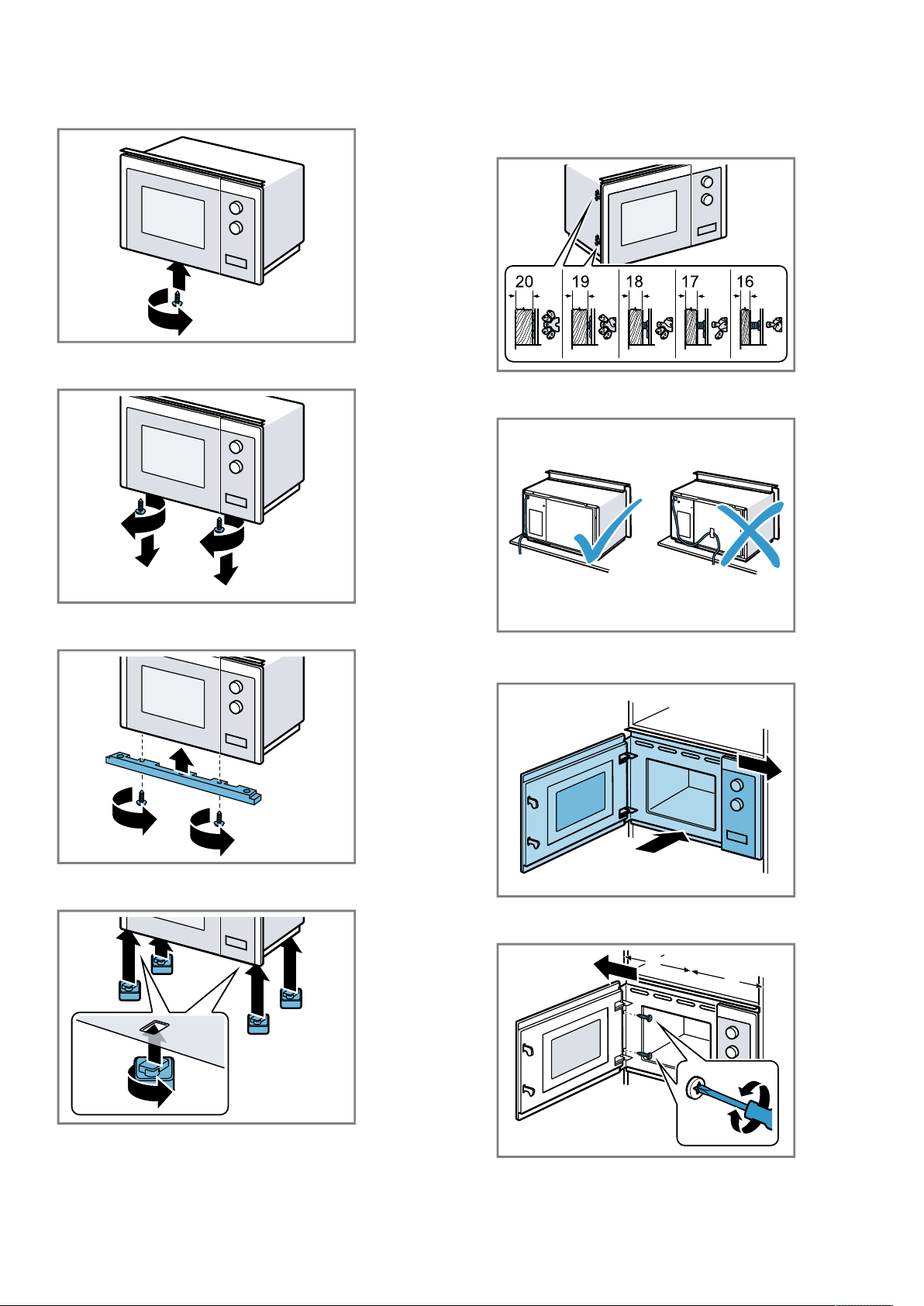 20 19 18 17 16