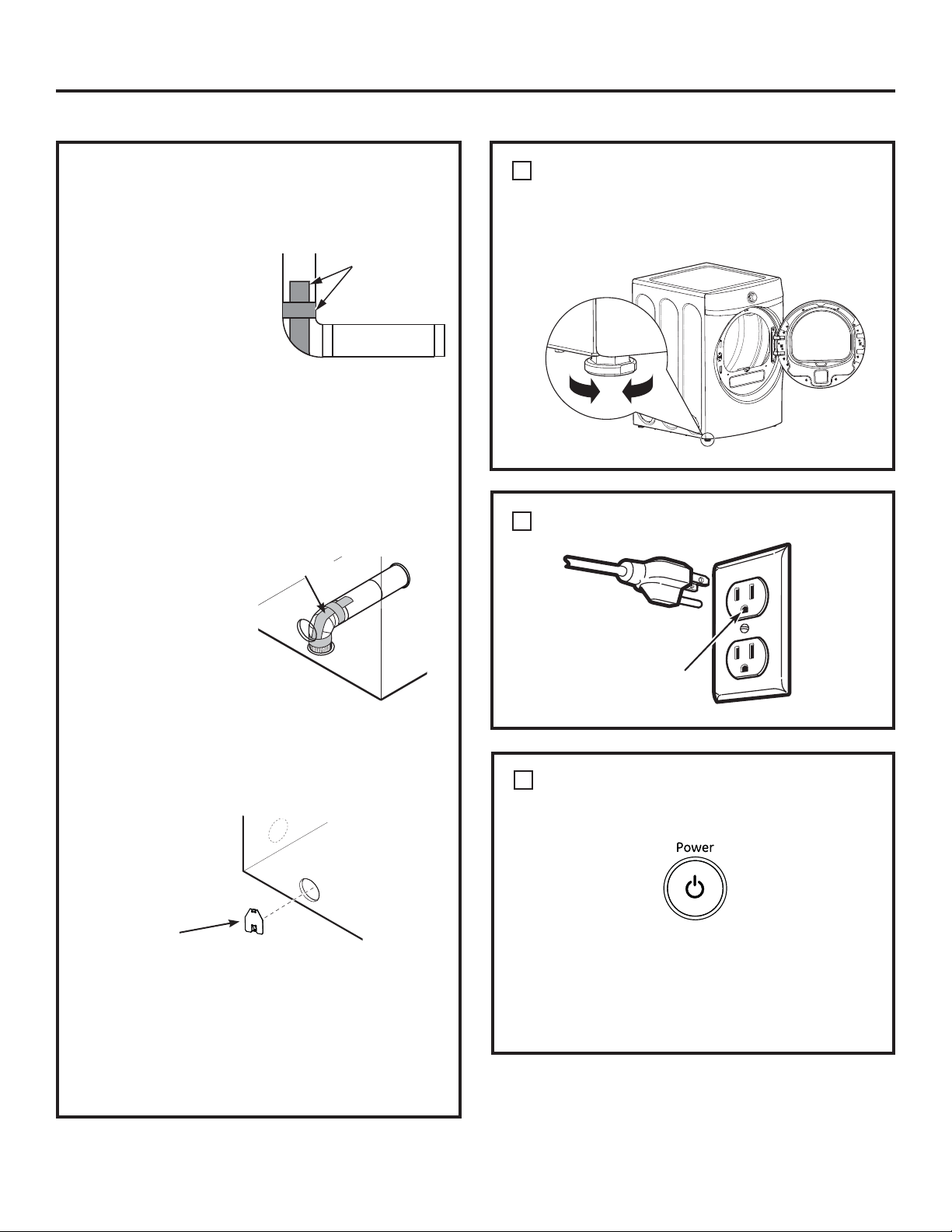 Power