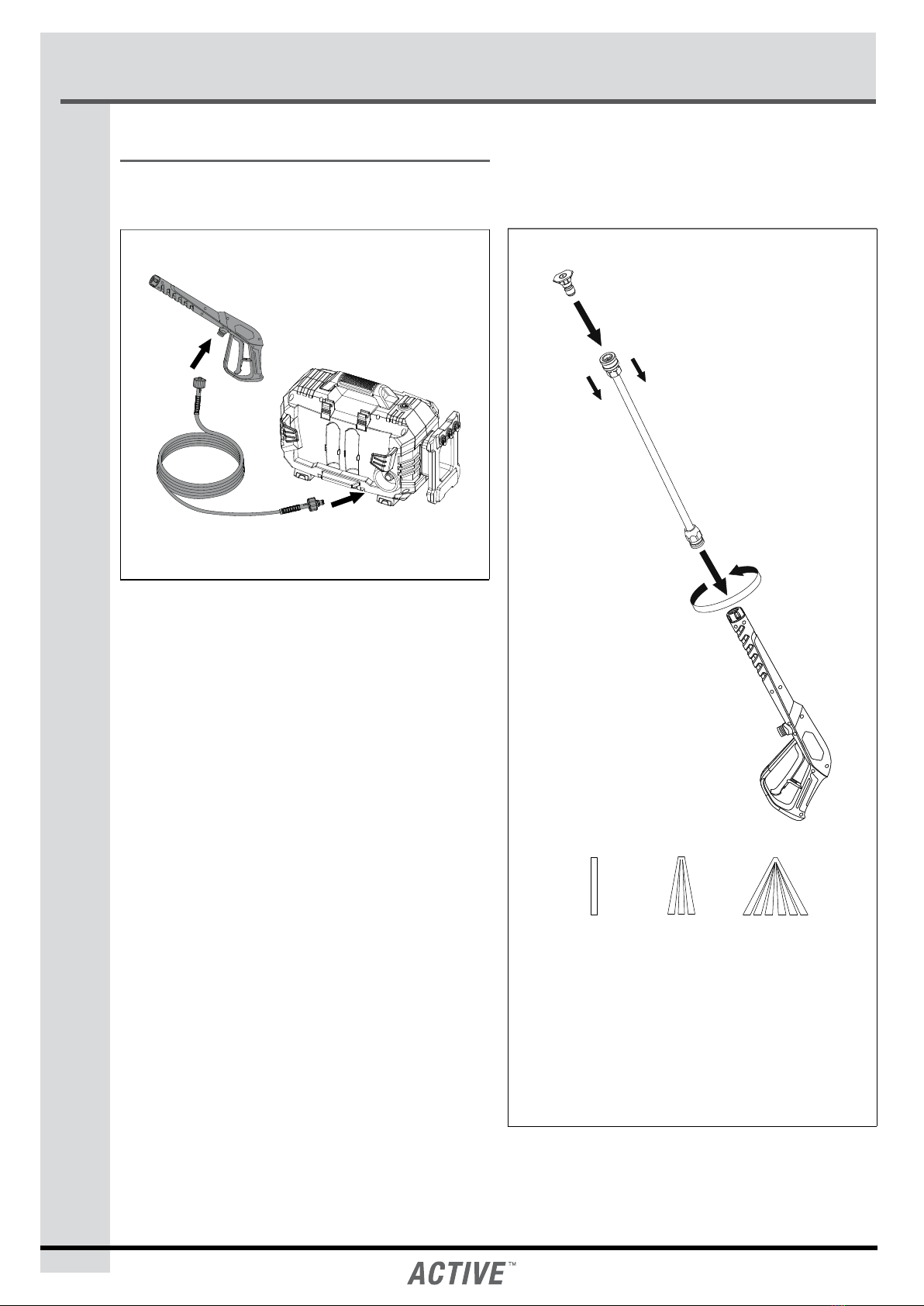 ACTIVE™