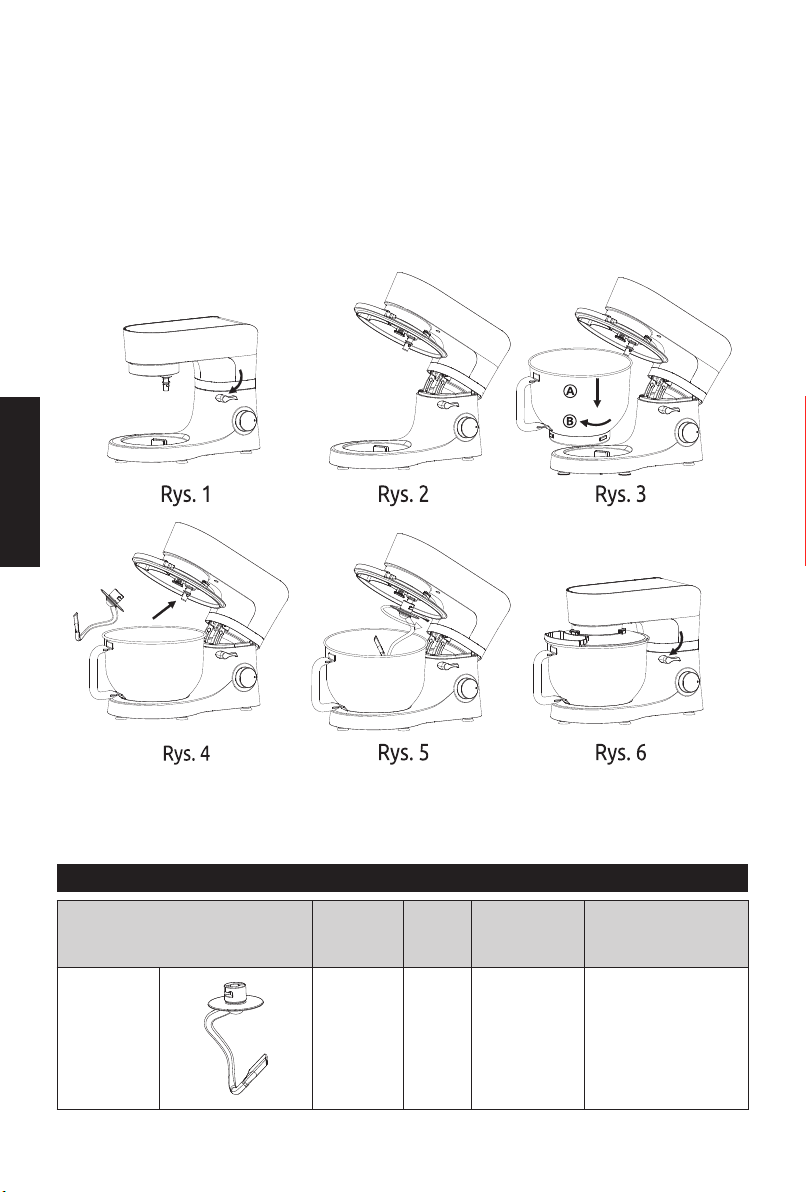 Rys. 1

Rys. 2

A

B

Rys. 3

Rys. 4

Rys. 5

Rys. 6