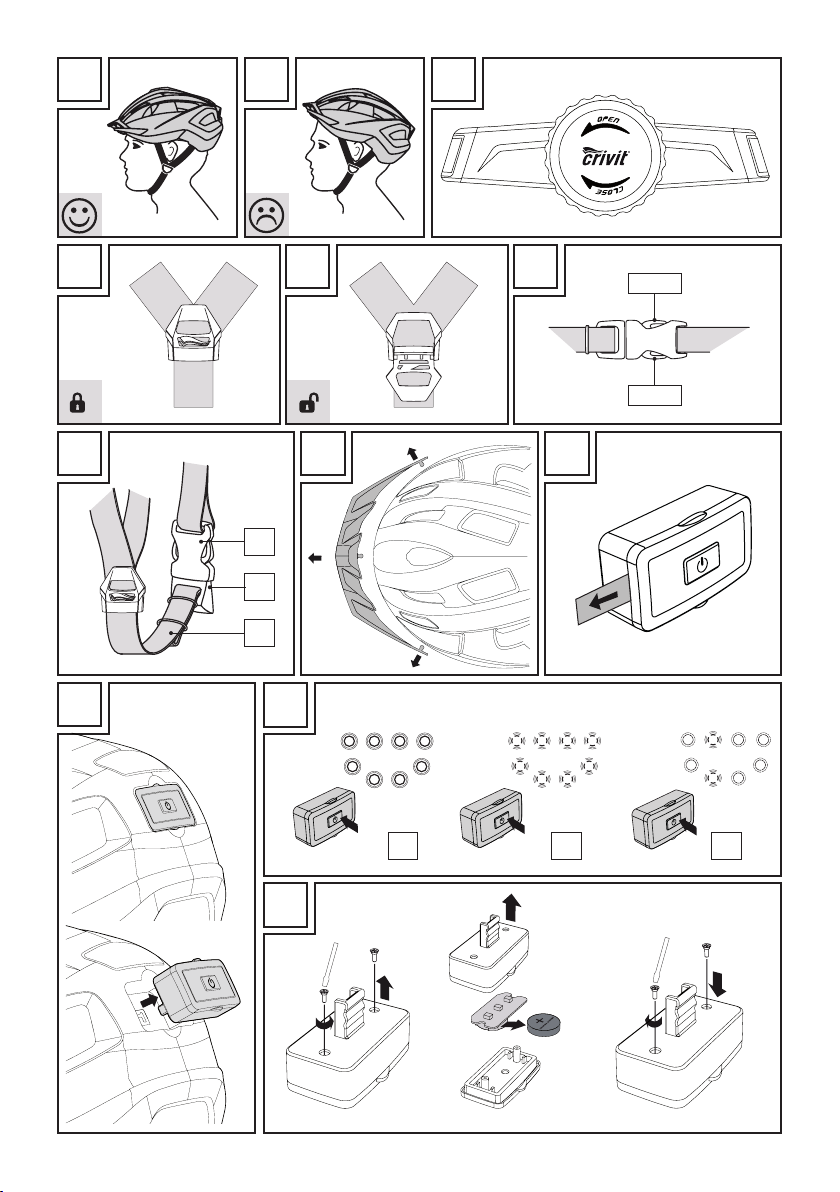 OPEN
crivit
CLOSE