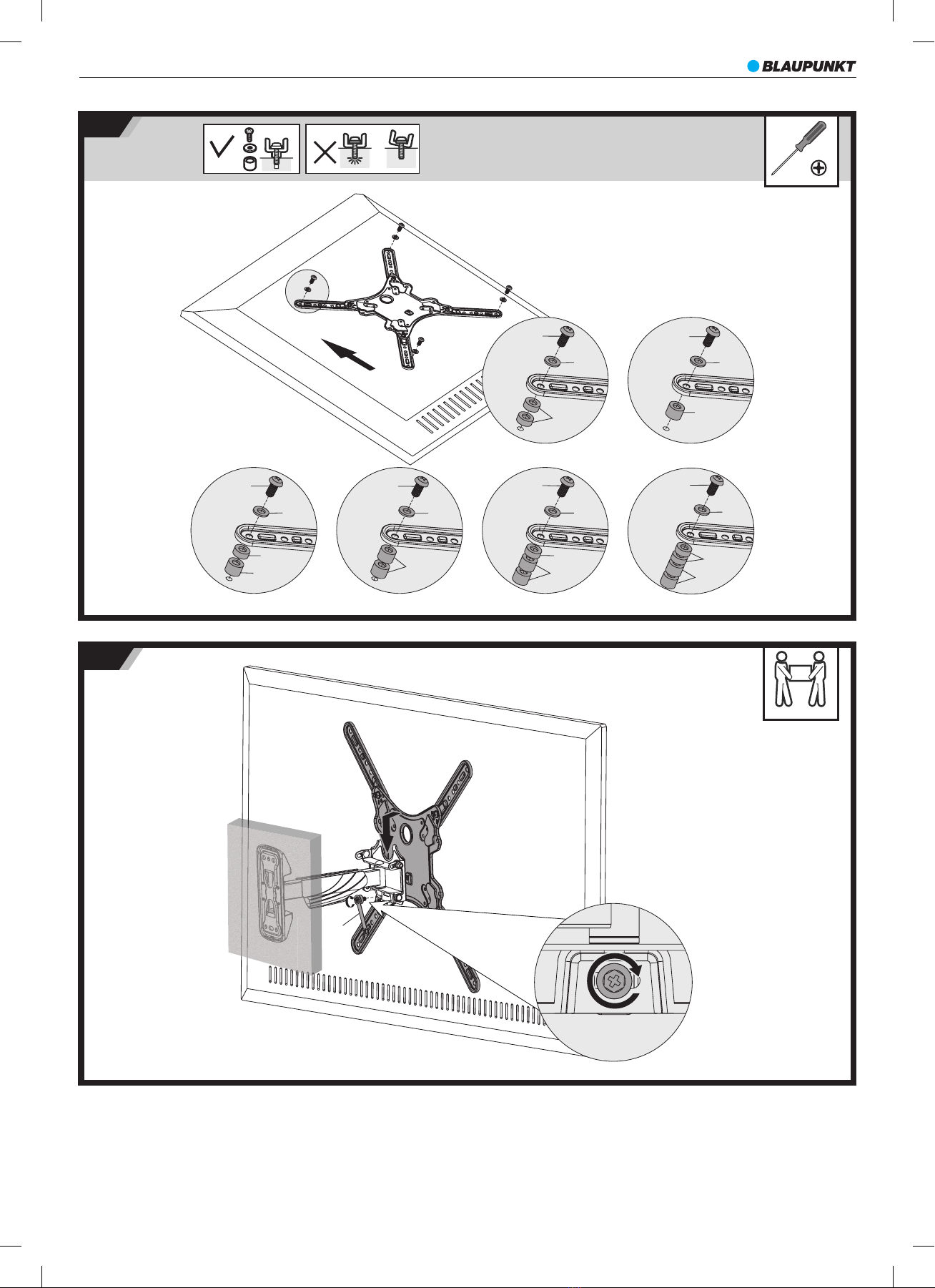 BLAUPUNKT