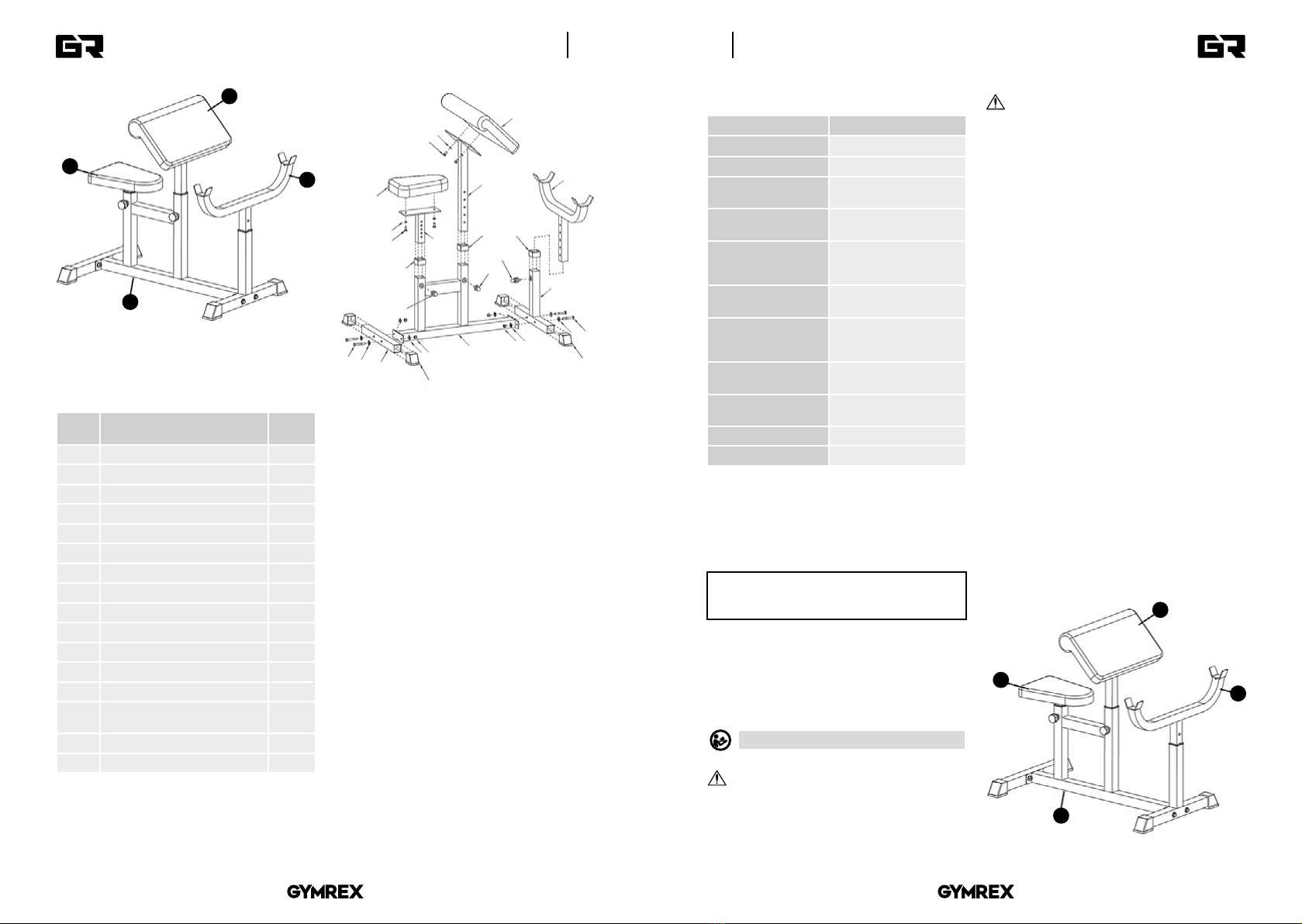 GR

GR

GYMREX

GYMREX