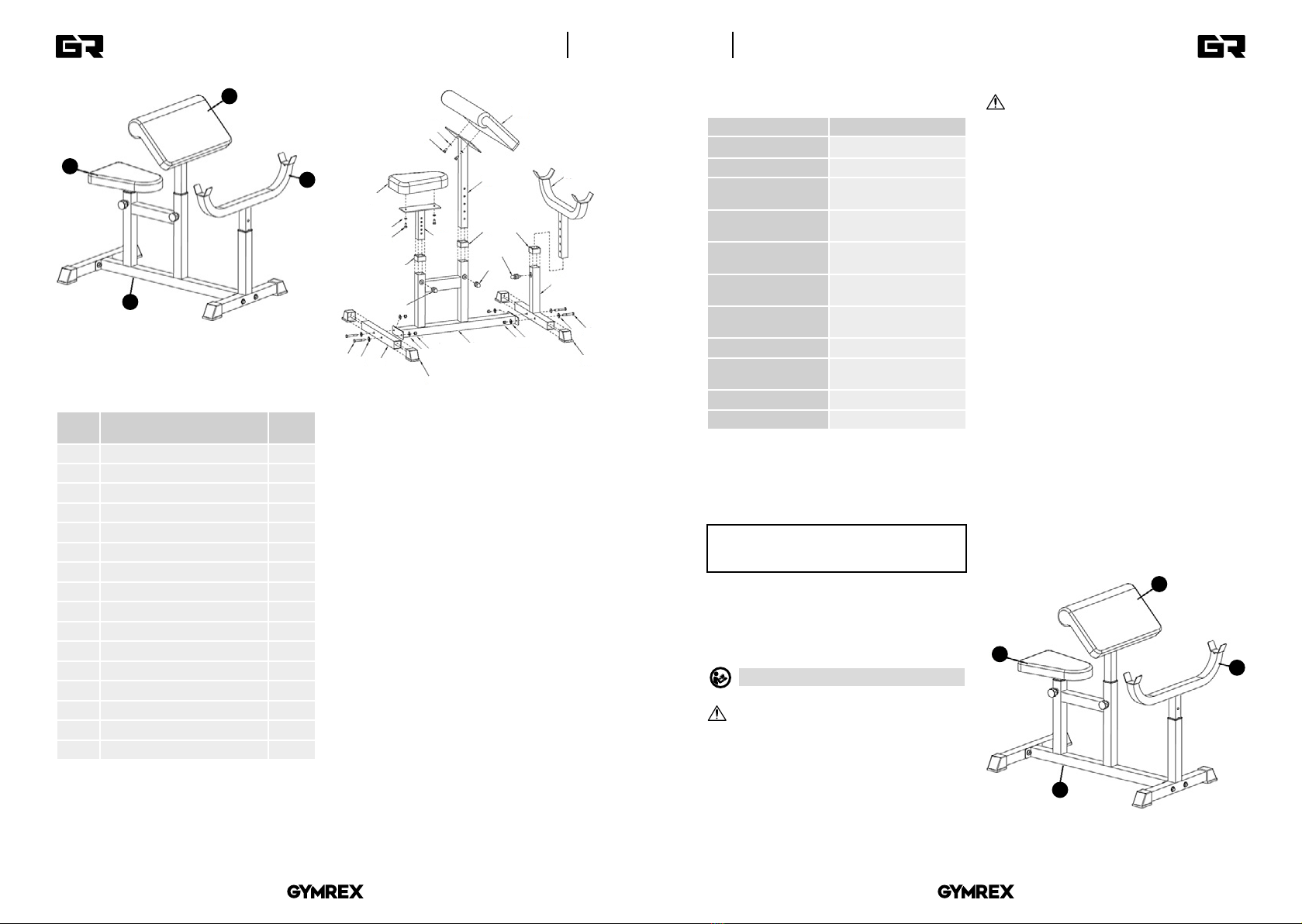 GR

GR

GYMREX

GYMREX