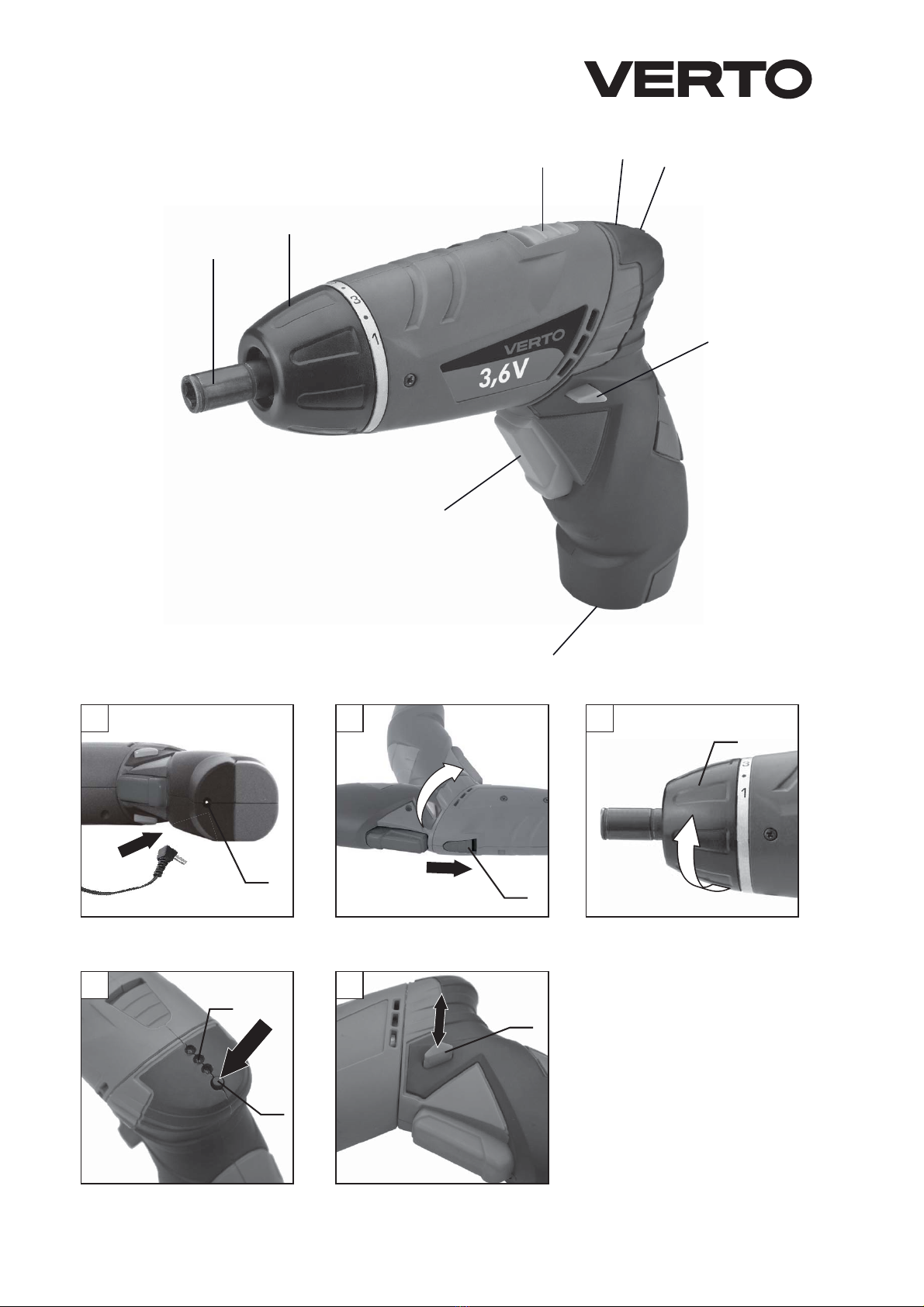 VERTO

3
1
VERTO
3,6V

3
1