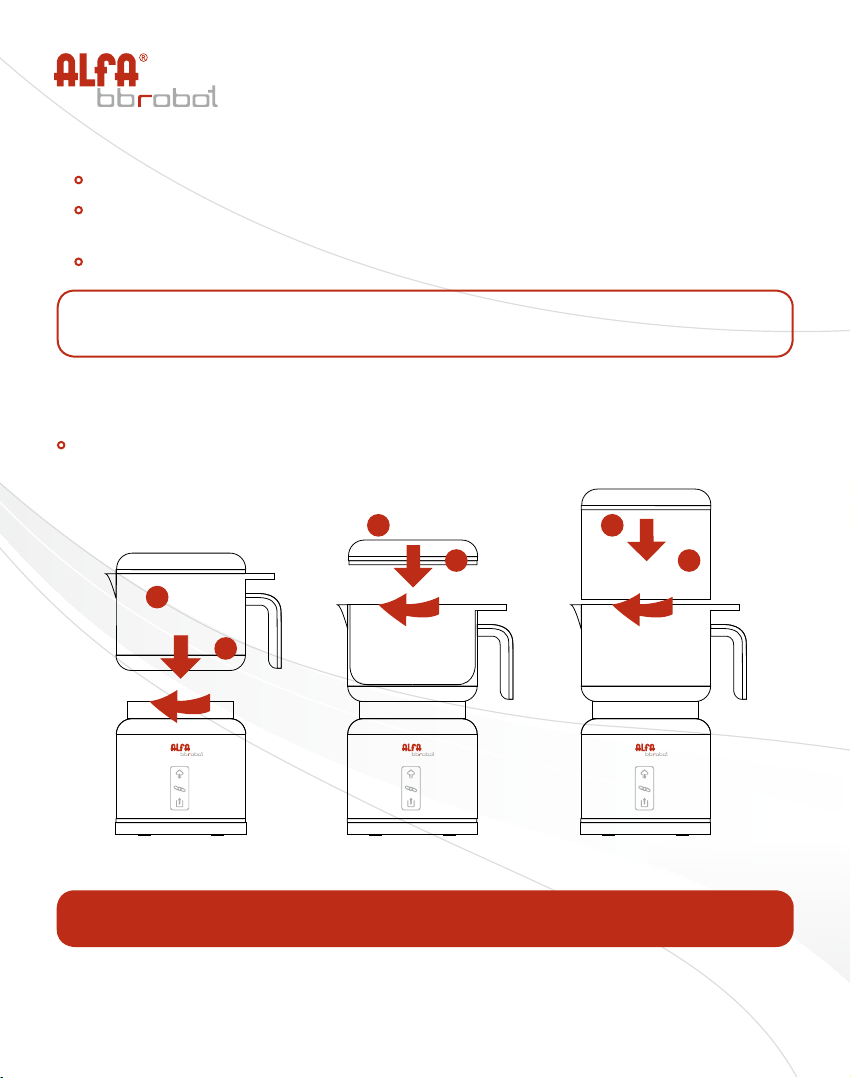 ALFA®
bbrobot

ALFA
bbrobot

ALFA
bbrobot

ALFA
bbrobot