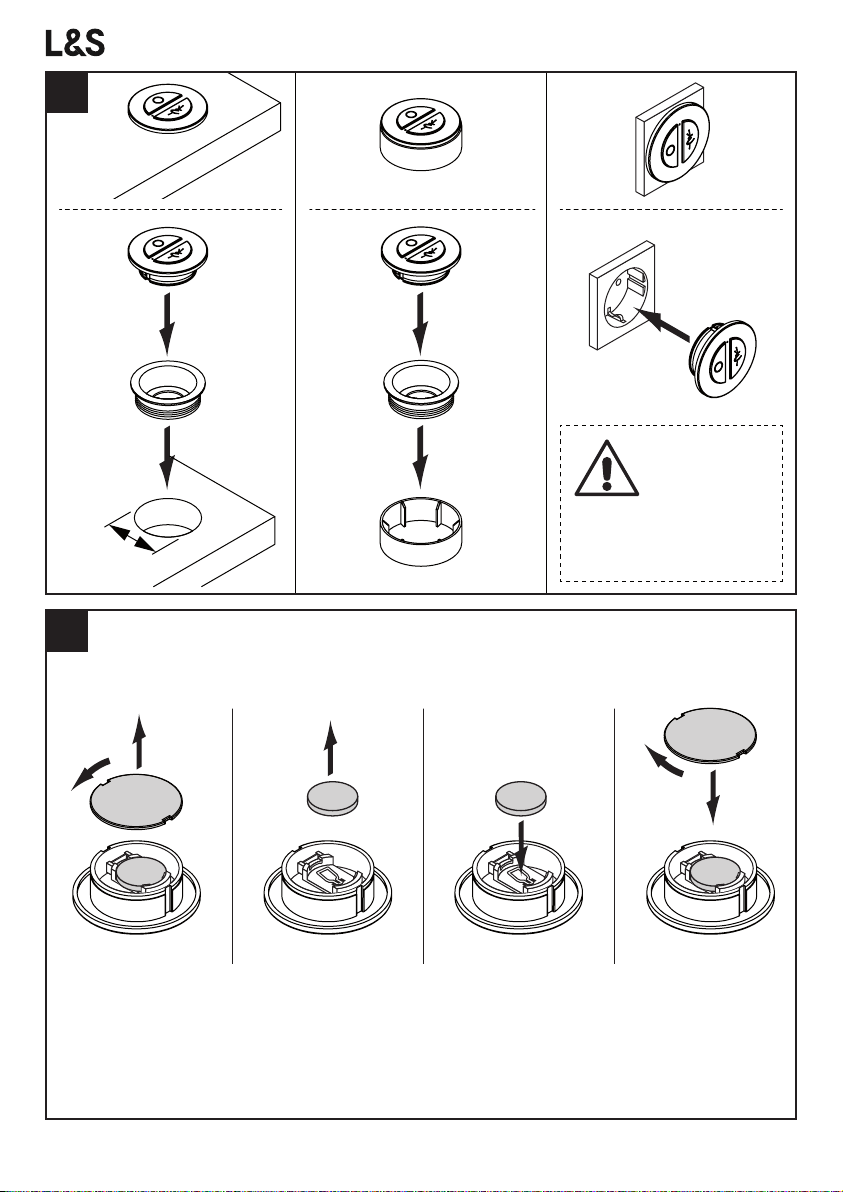 L&S