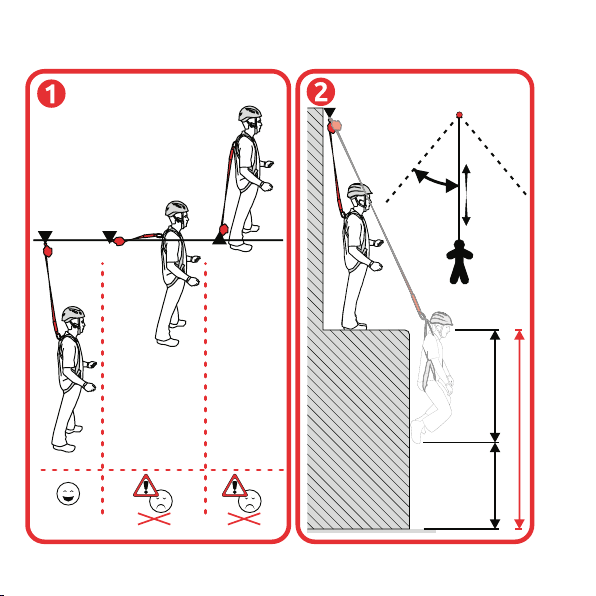 1

2