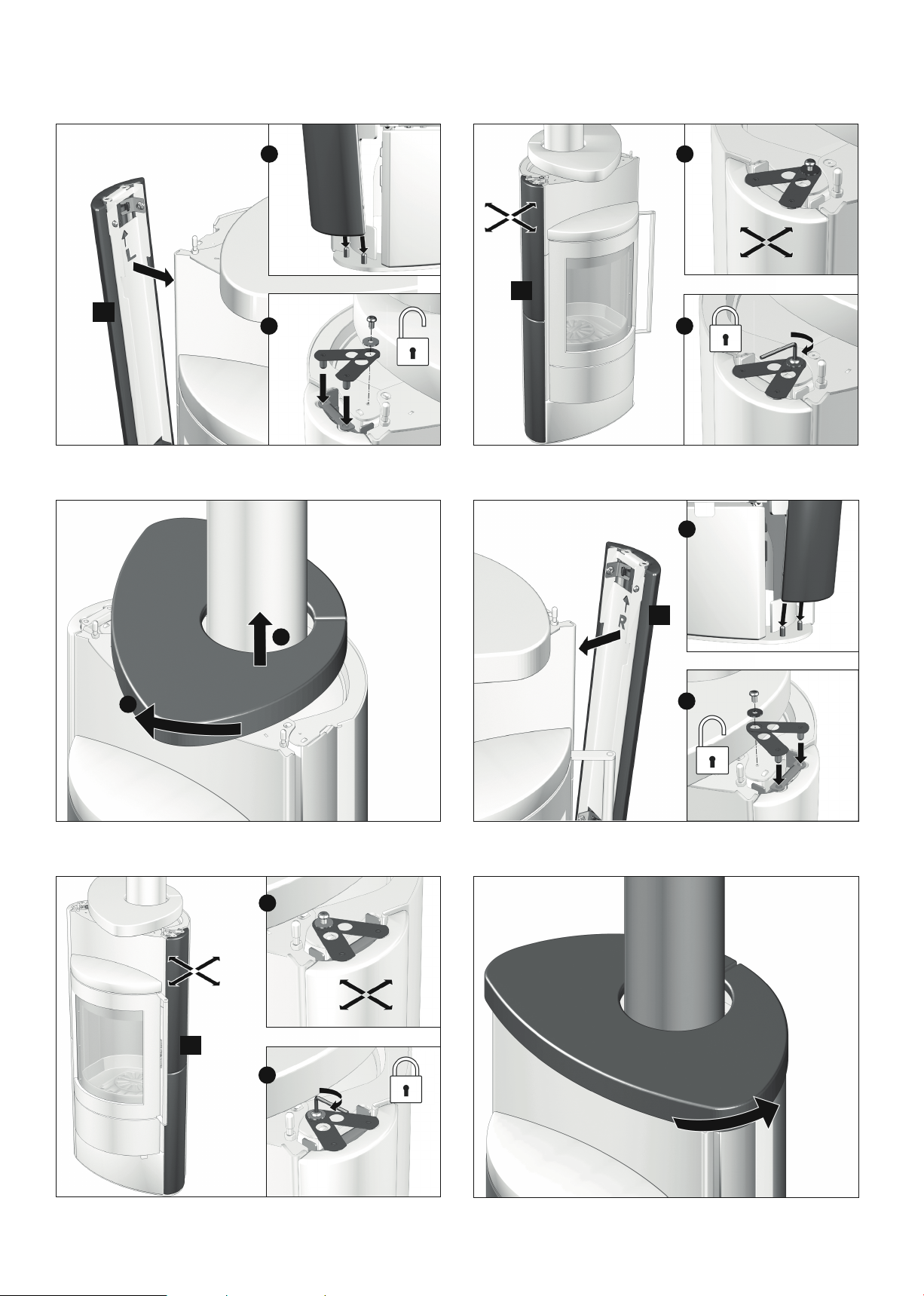 L

R