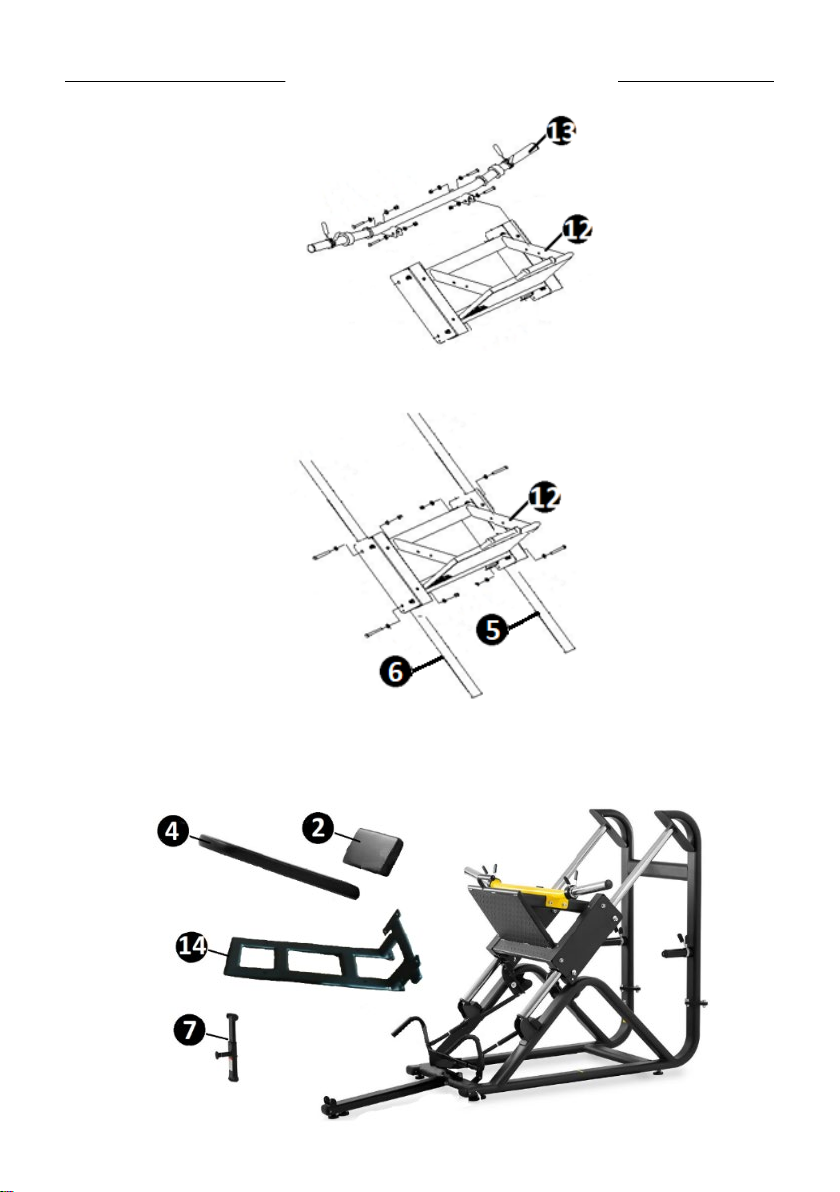 13
12
12
5
6
4
2
14
7