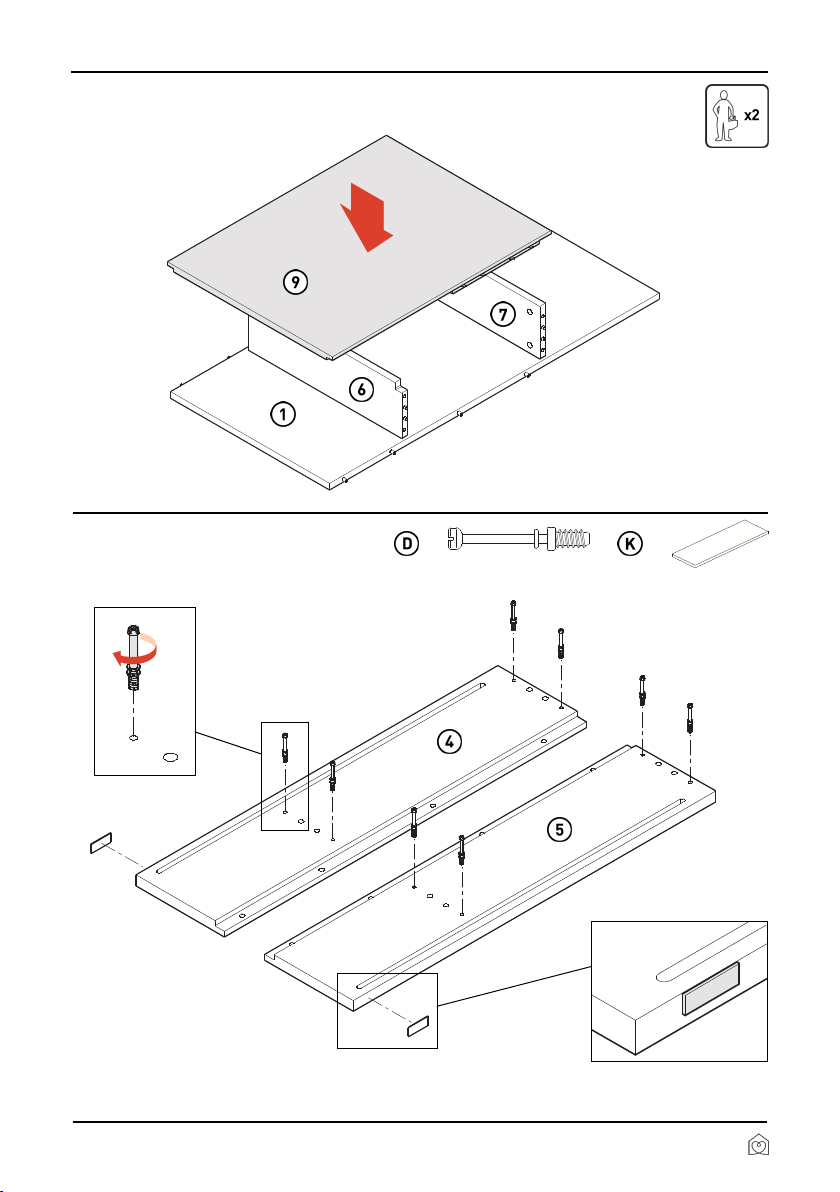 x2

9

7

6

1

D

K

4

5