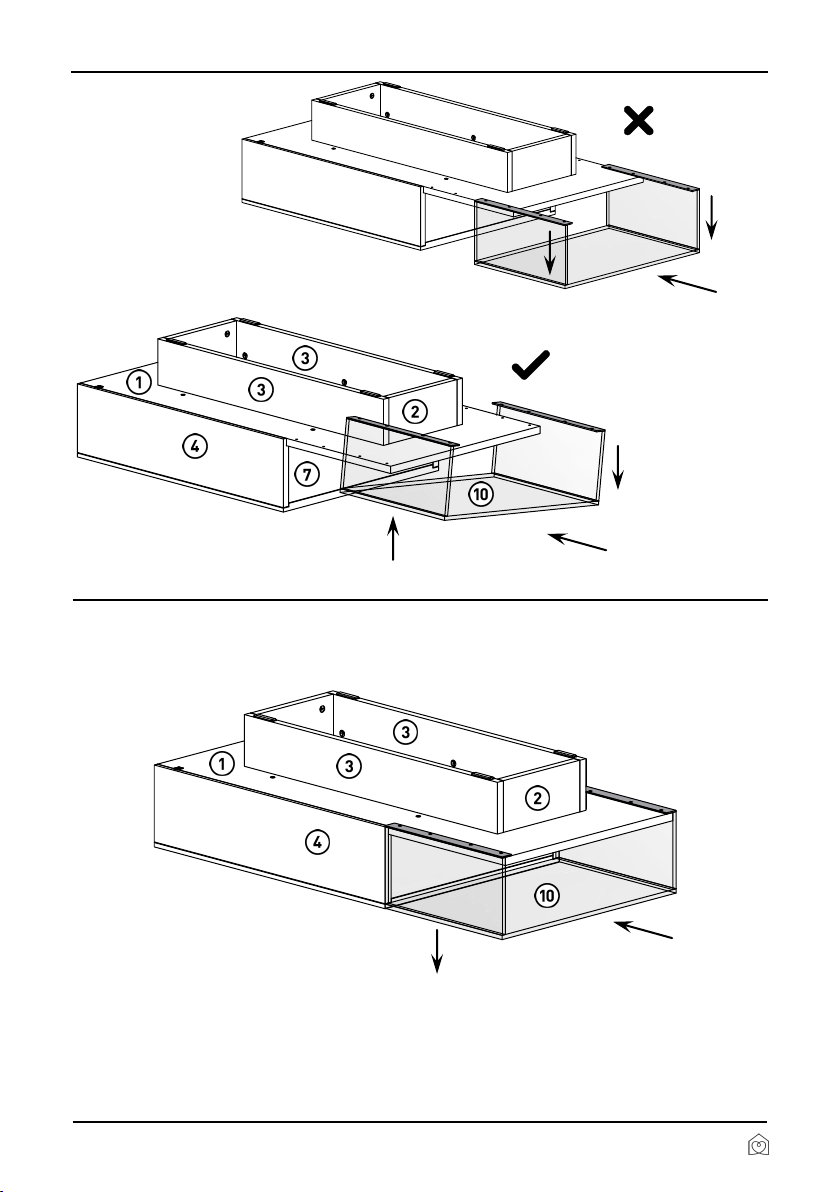 3
1
3
2
4
7
10

3
1
3
2
4
10