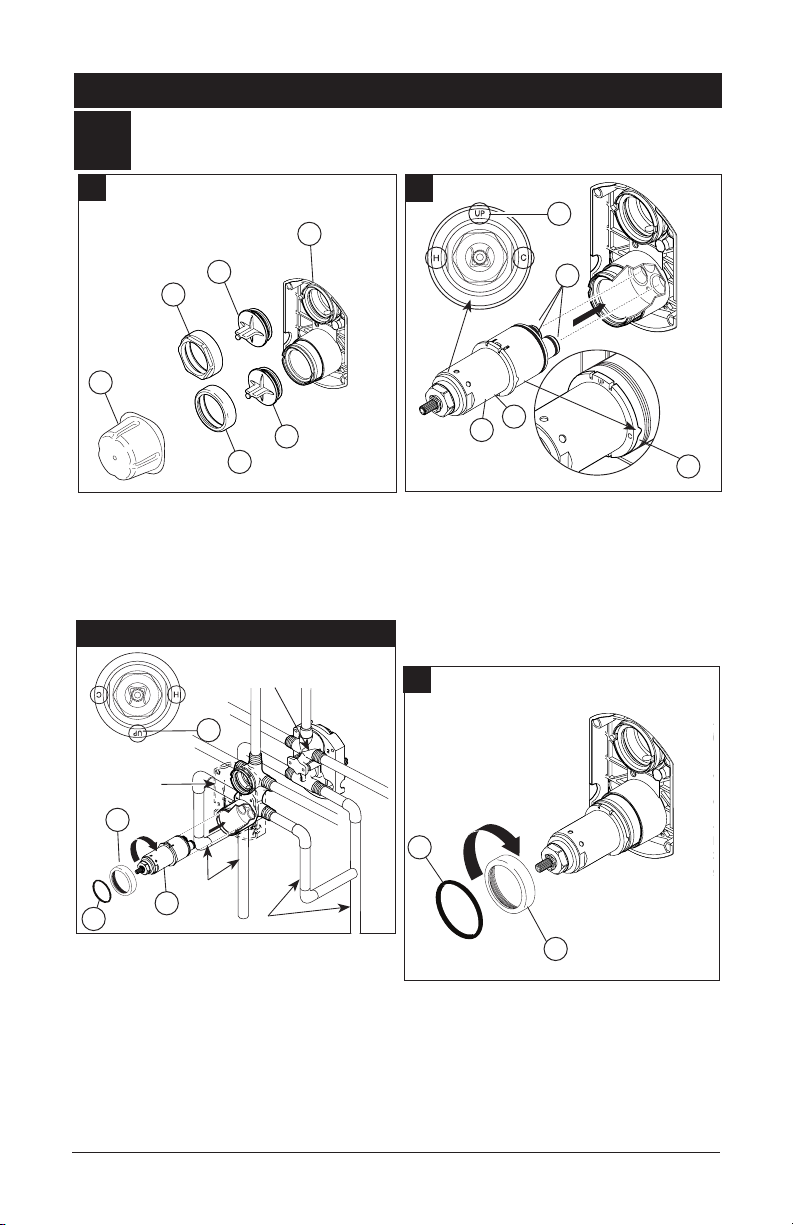 UP

H

C

C

H

UP