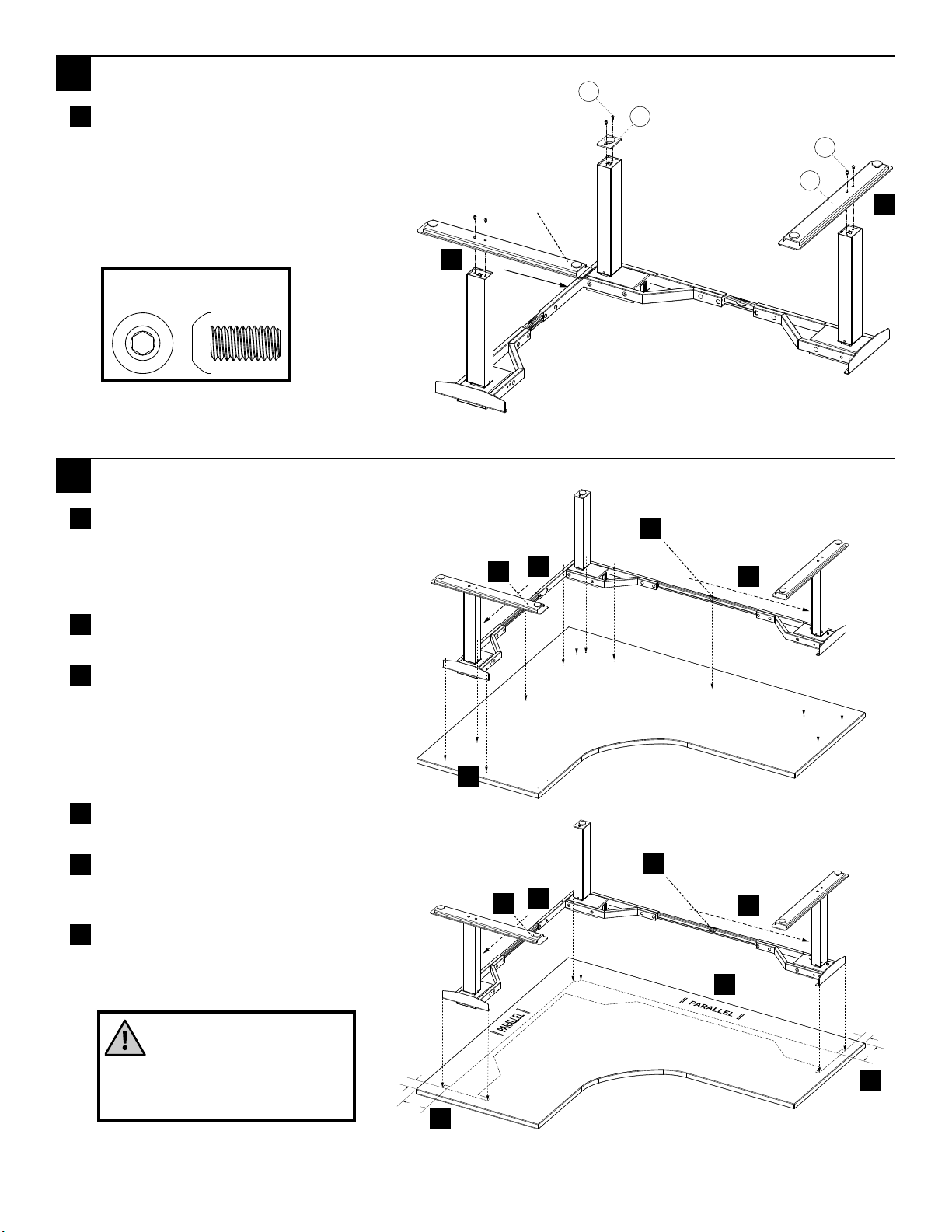 PARALLEL

PARALLEL