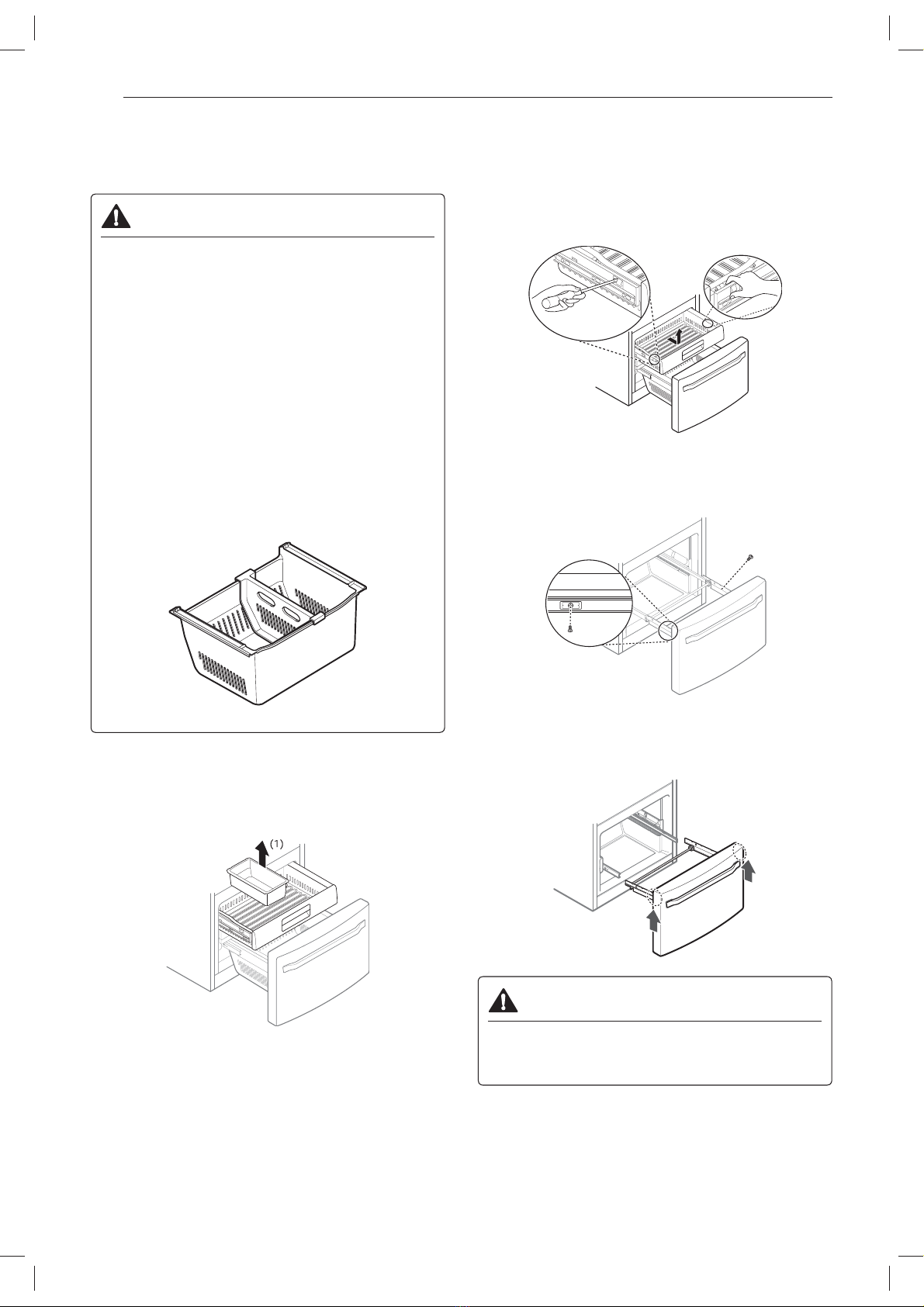 (1)