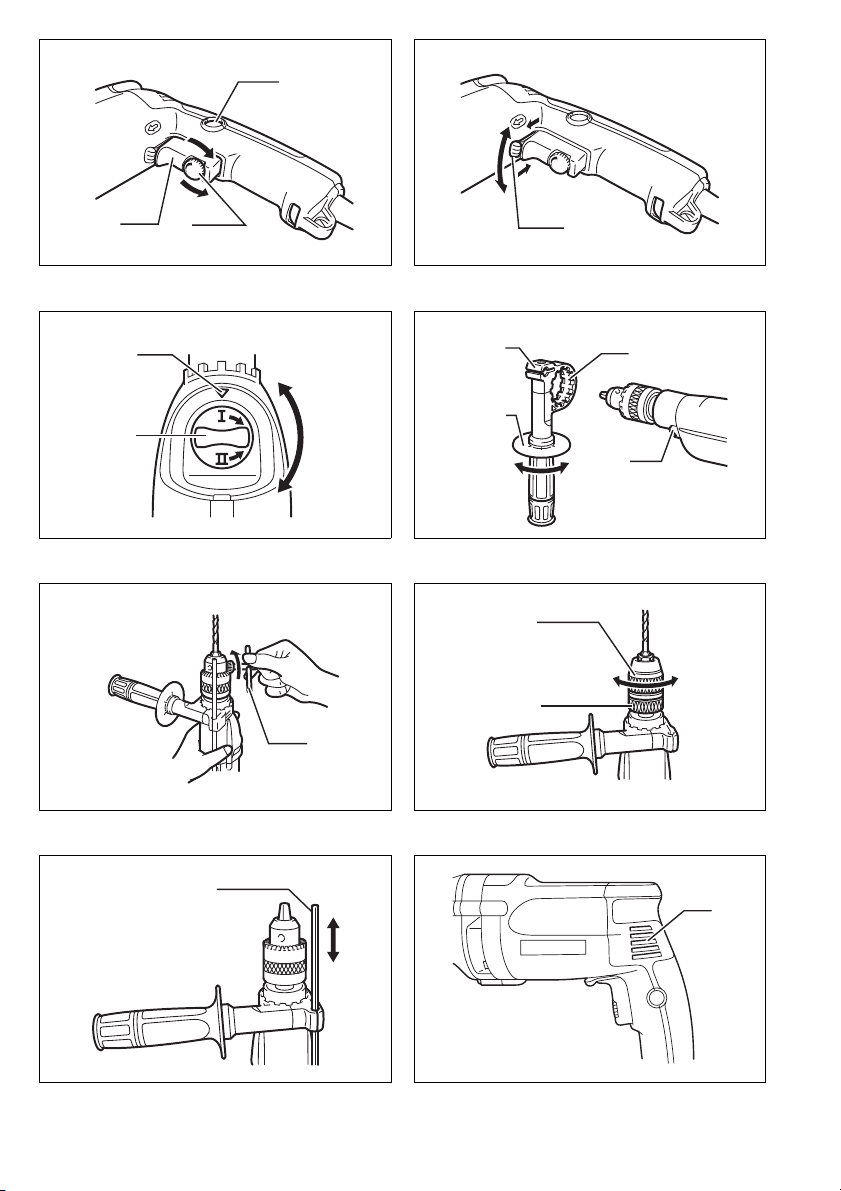 I

II