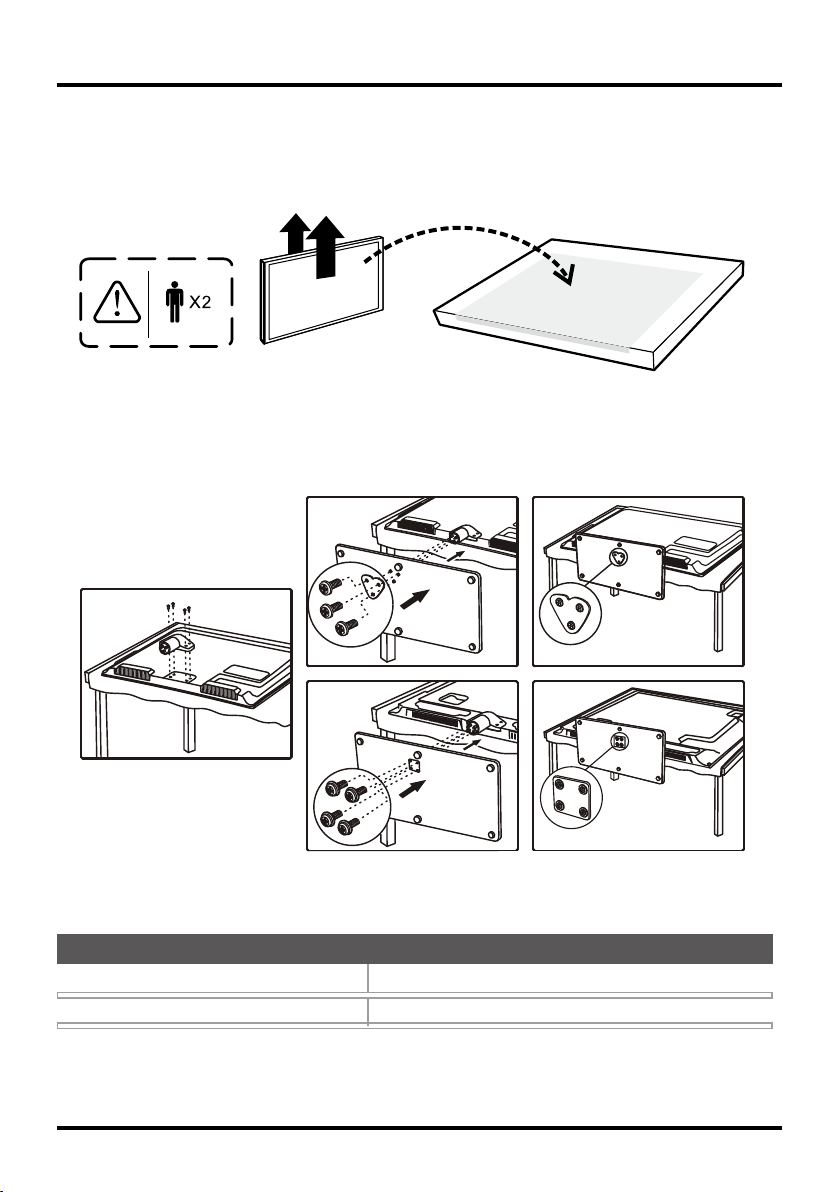 X2