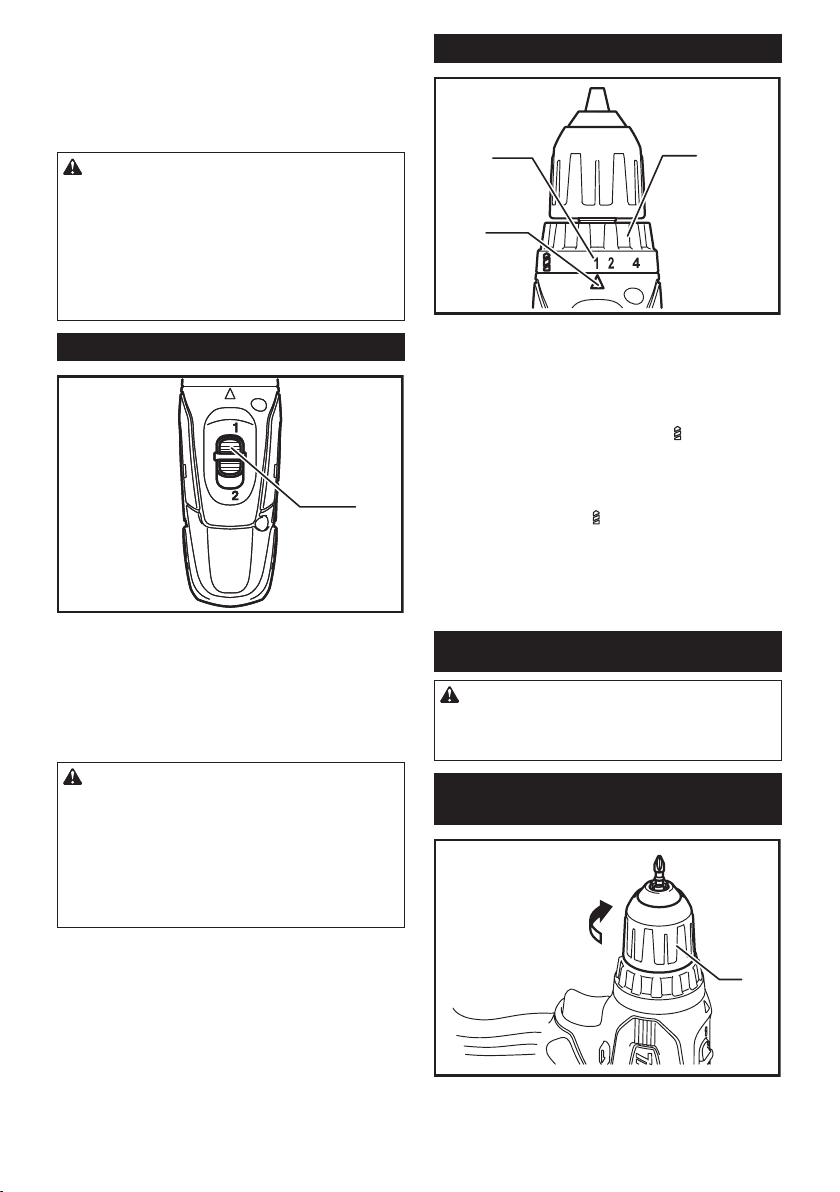 1 2

1 2 4