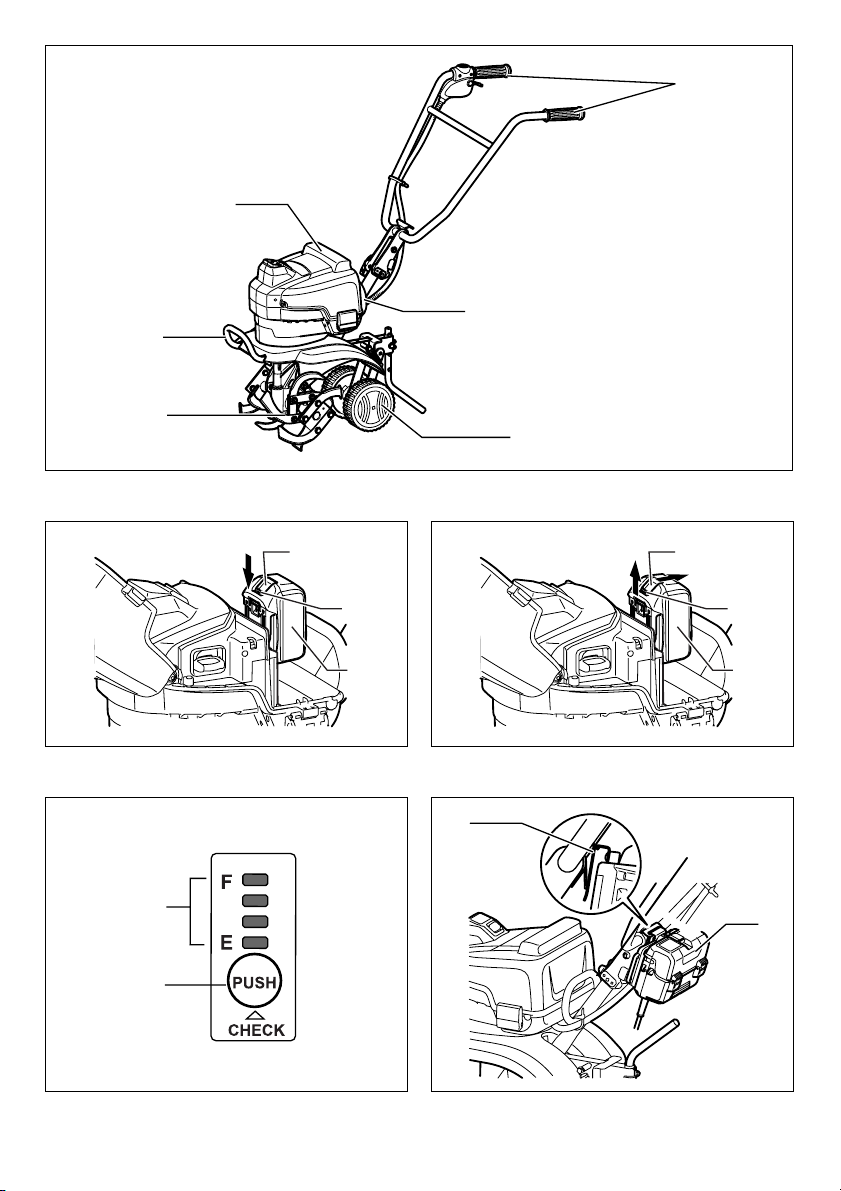 F
E
PUSH
CHECK