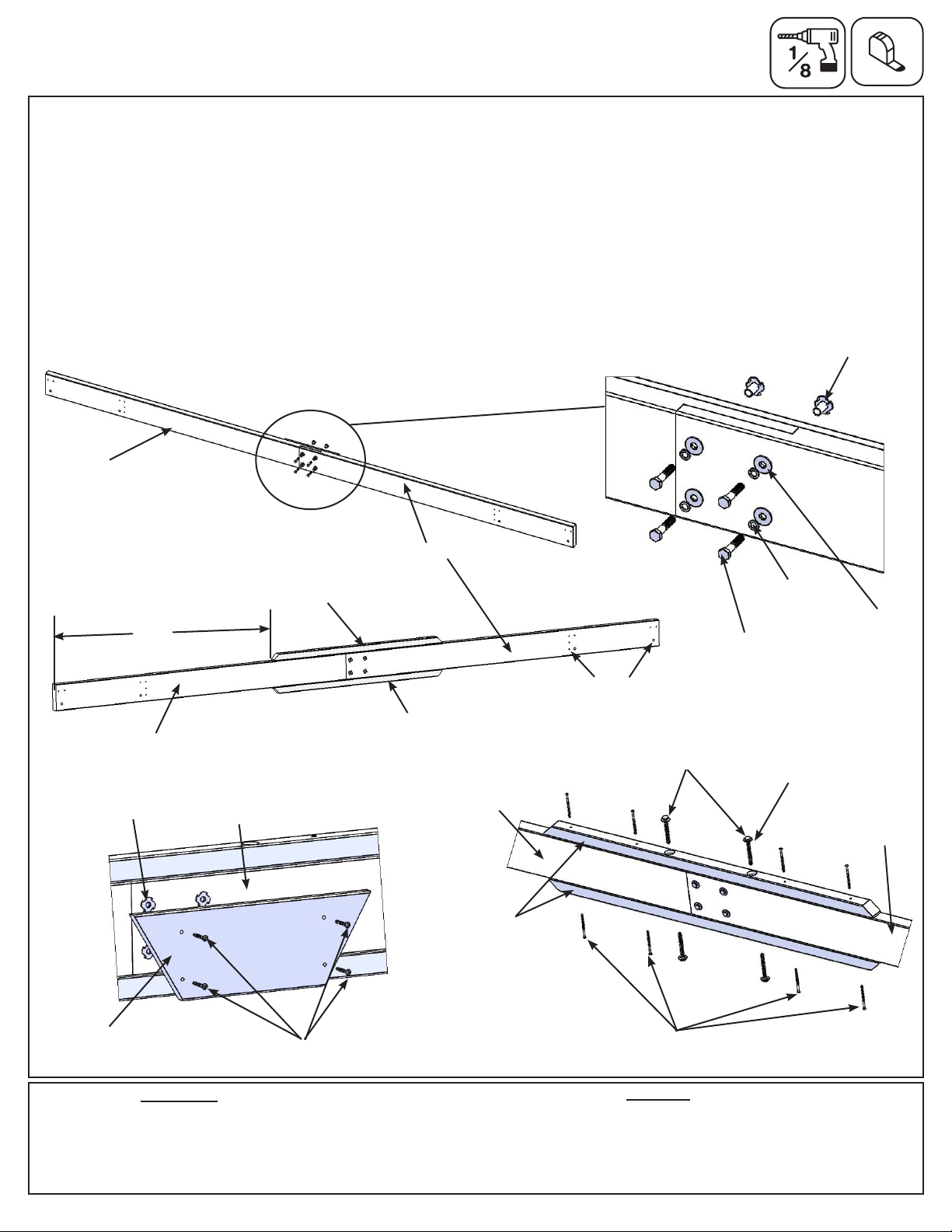 $\frac{1}{8}$