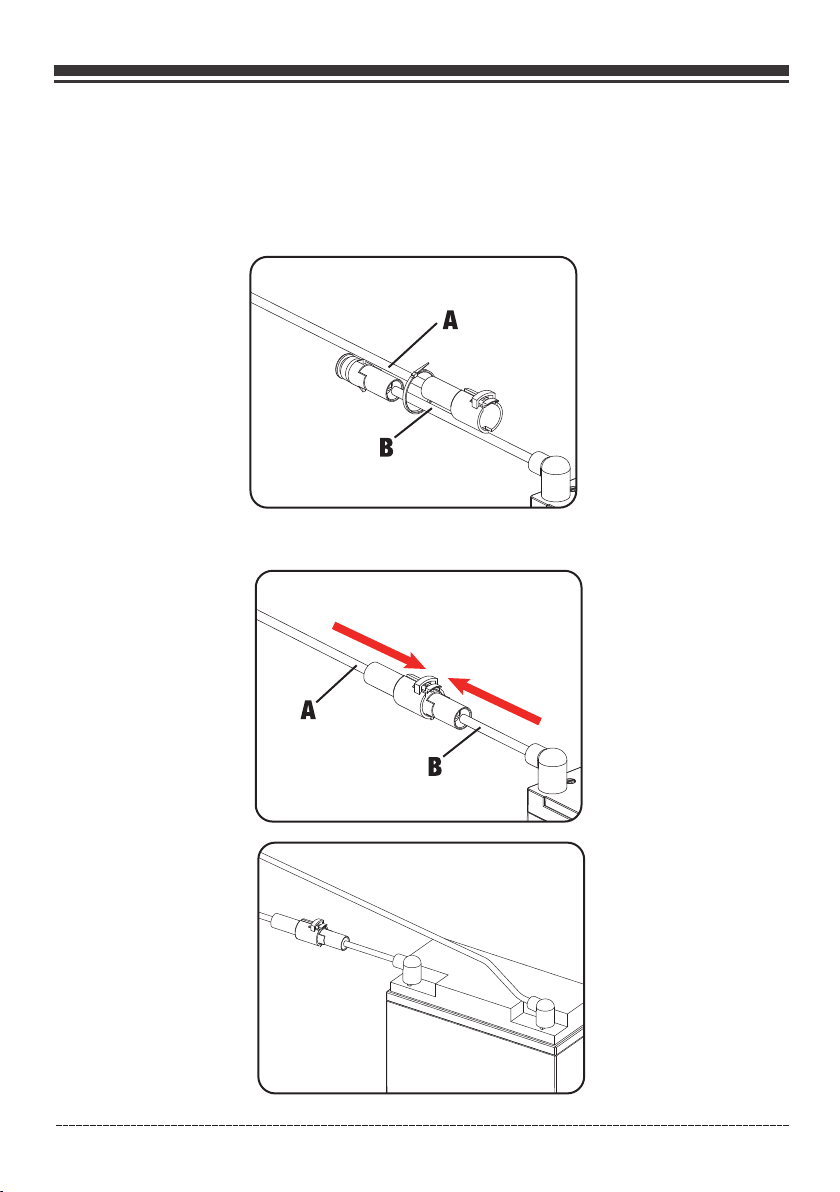 A

B

A

B