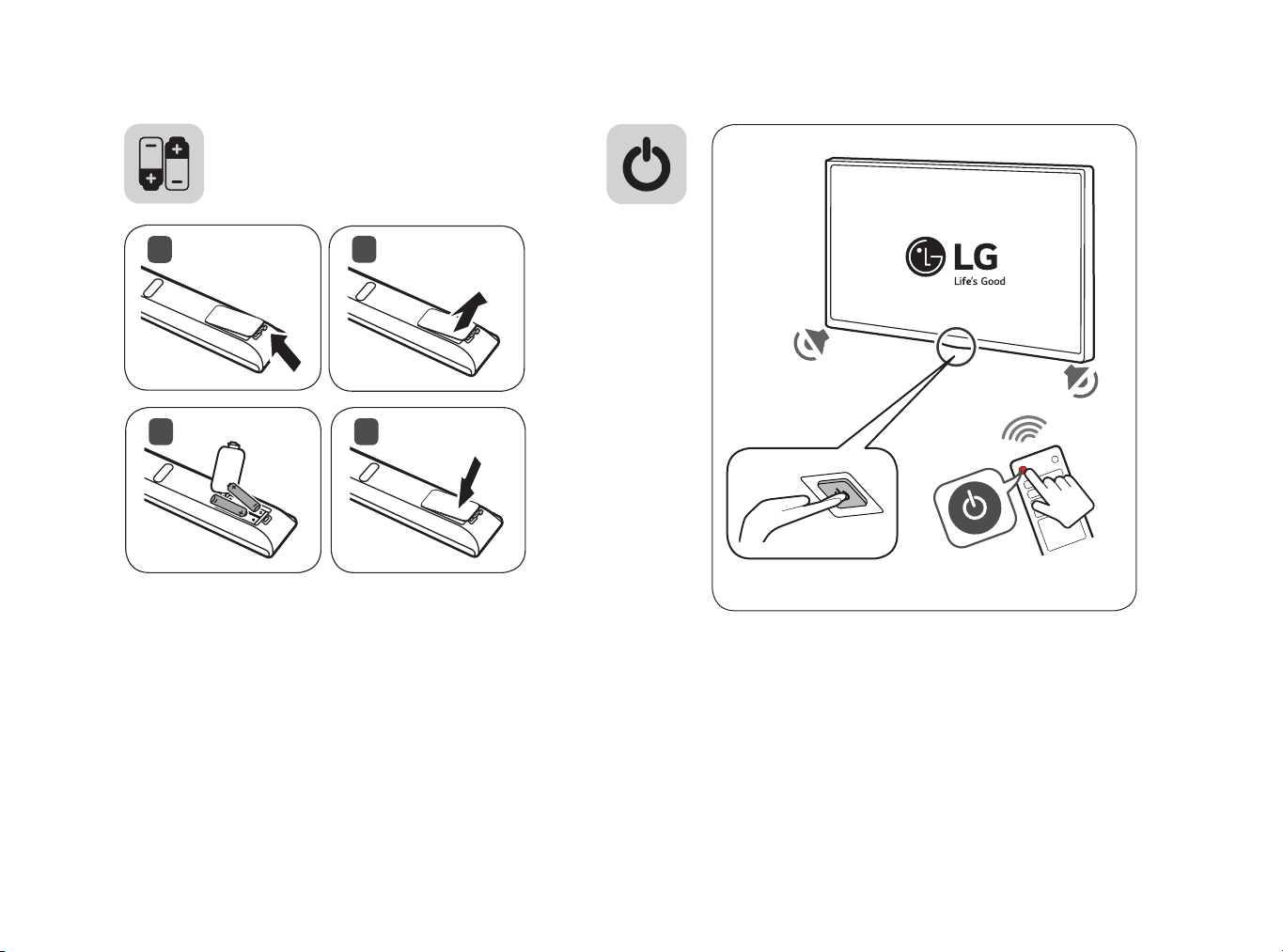 LG
Life's Good