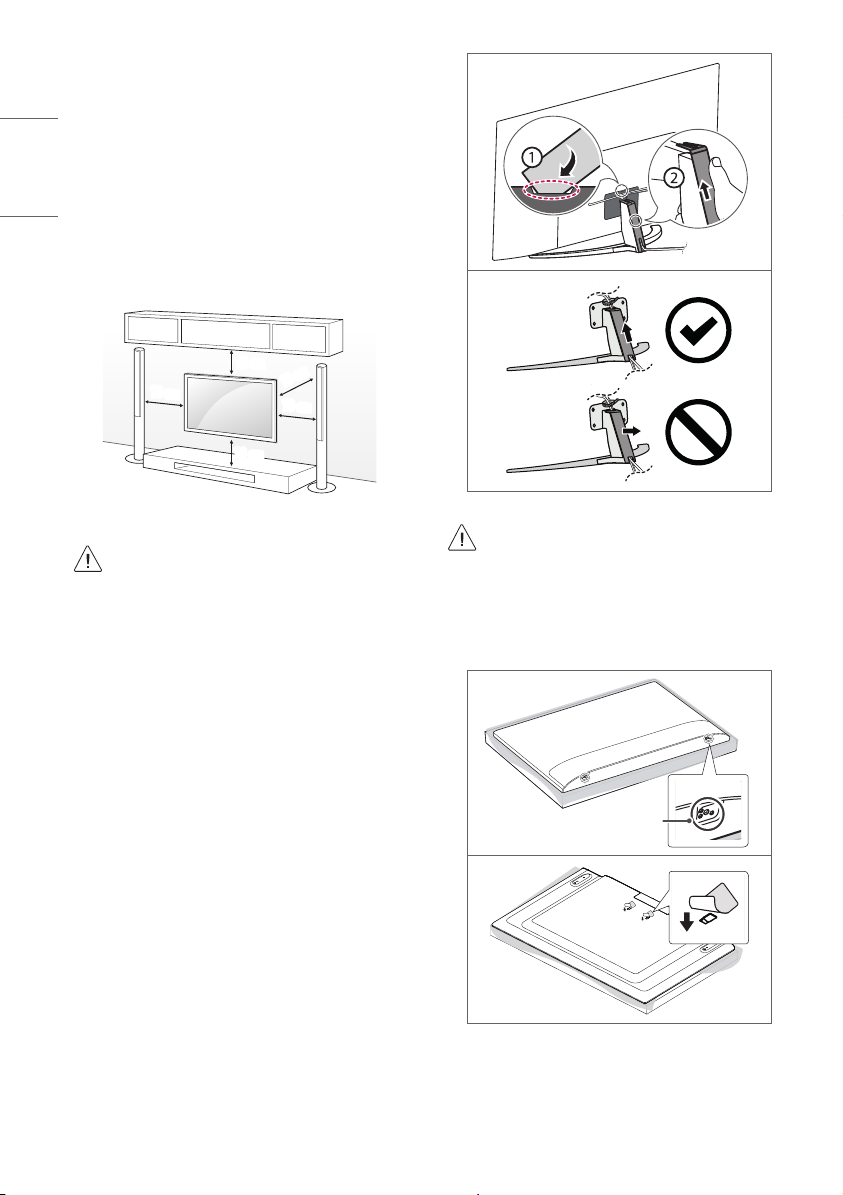 ①
②