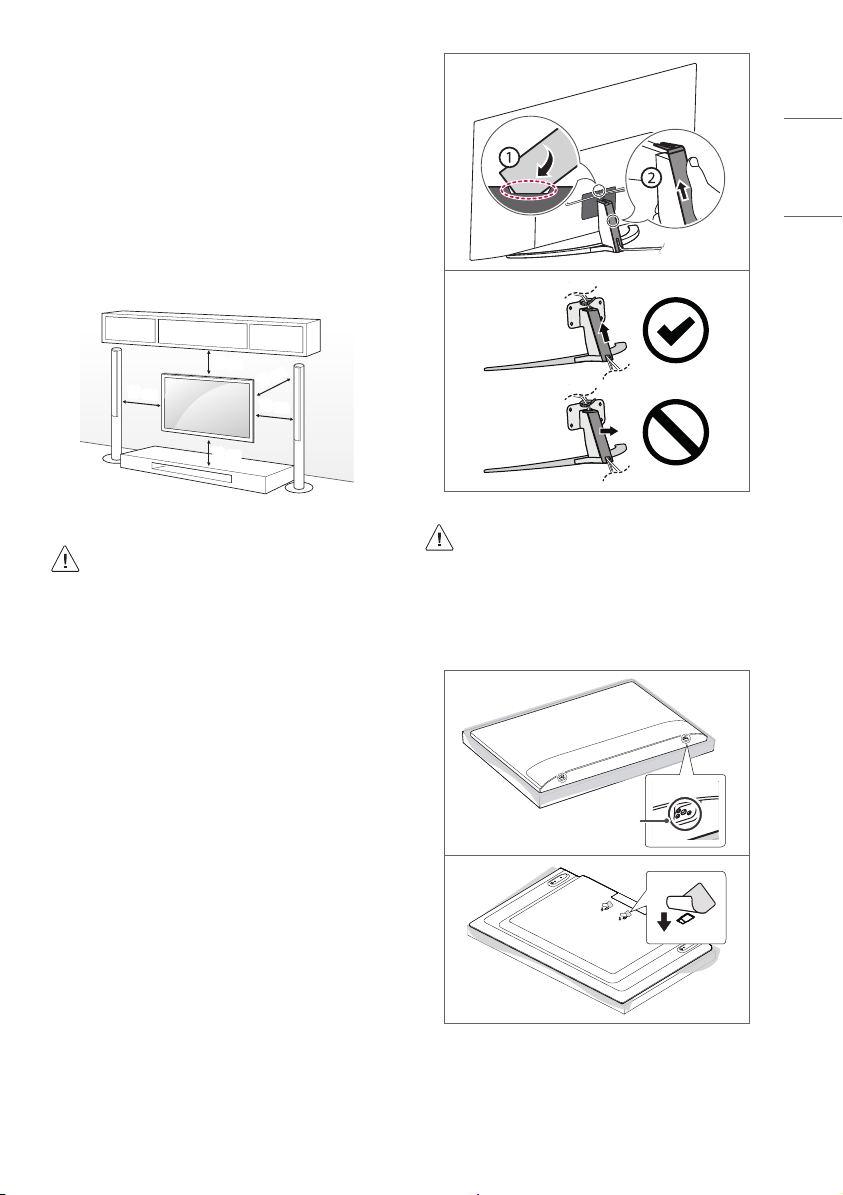 1

2