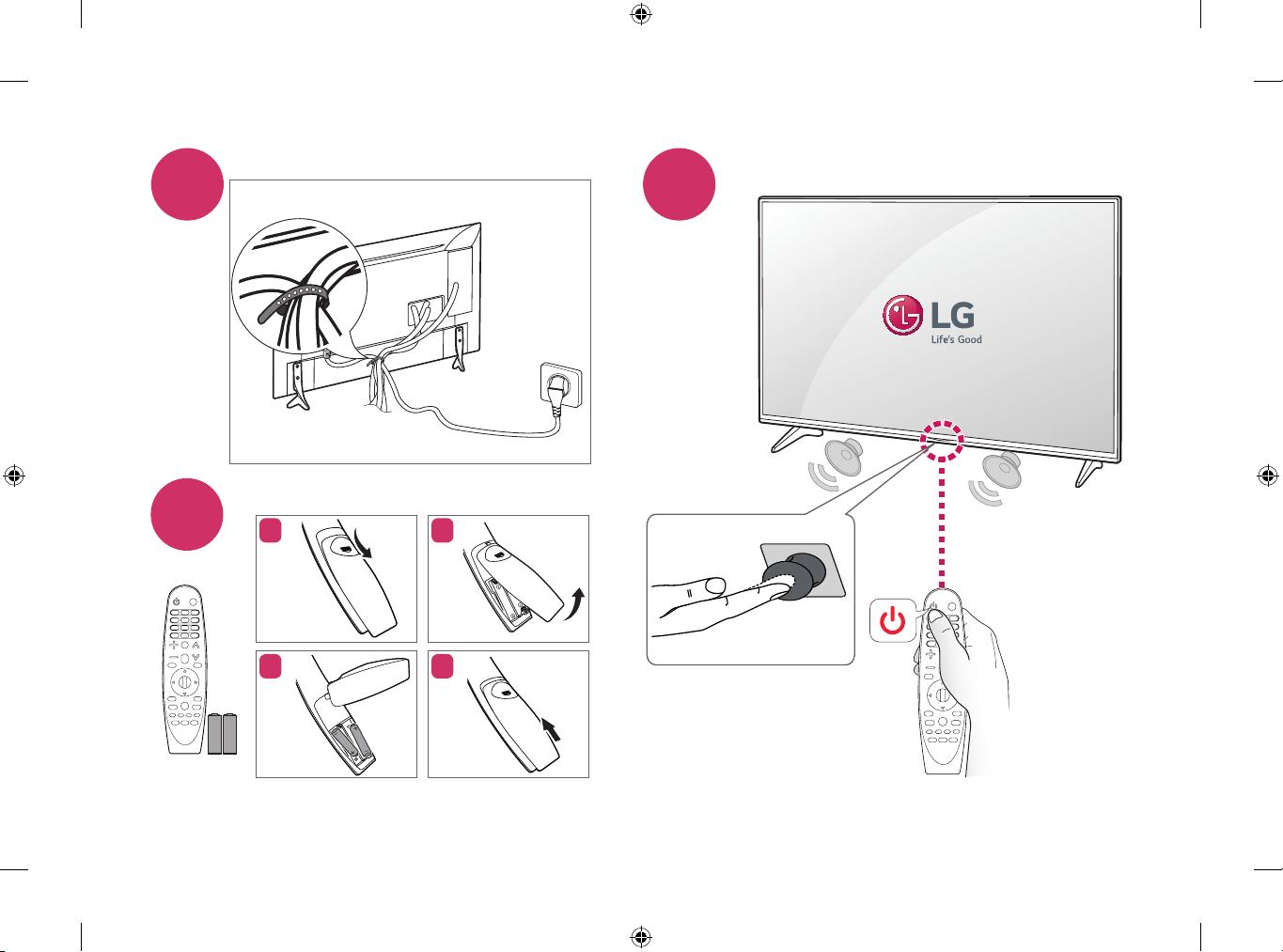 LG
Life's Good