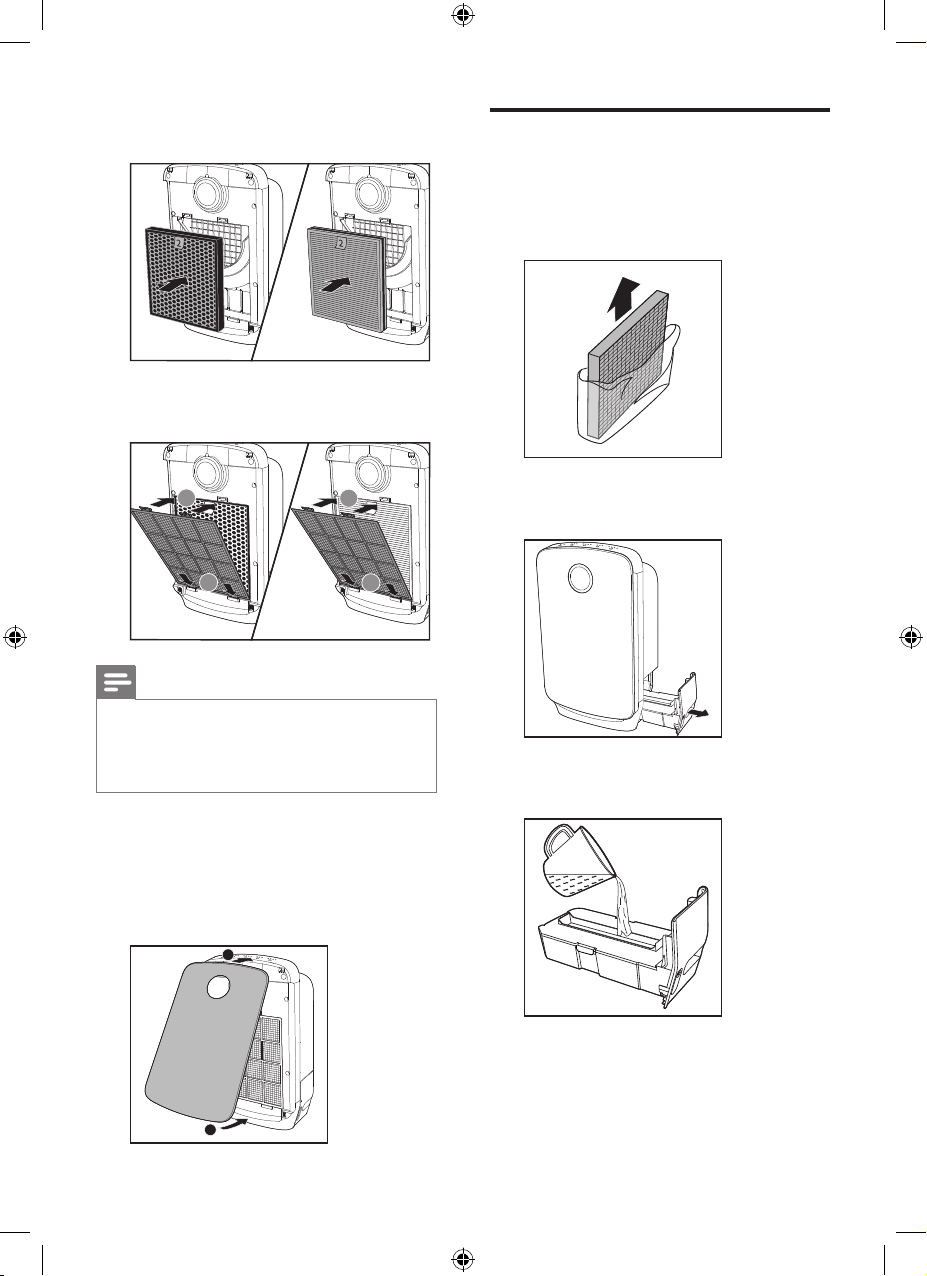 2

2