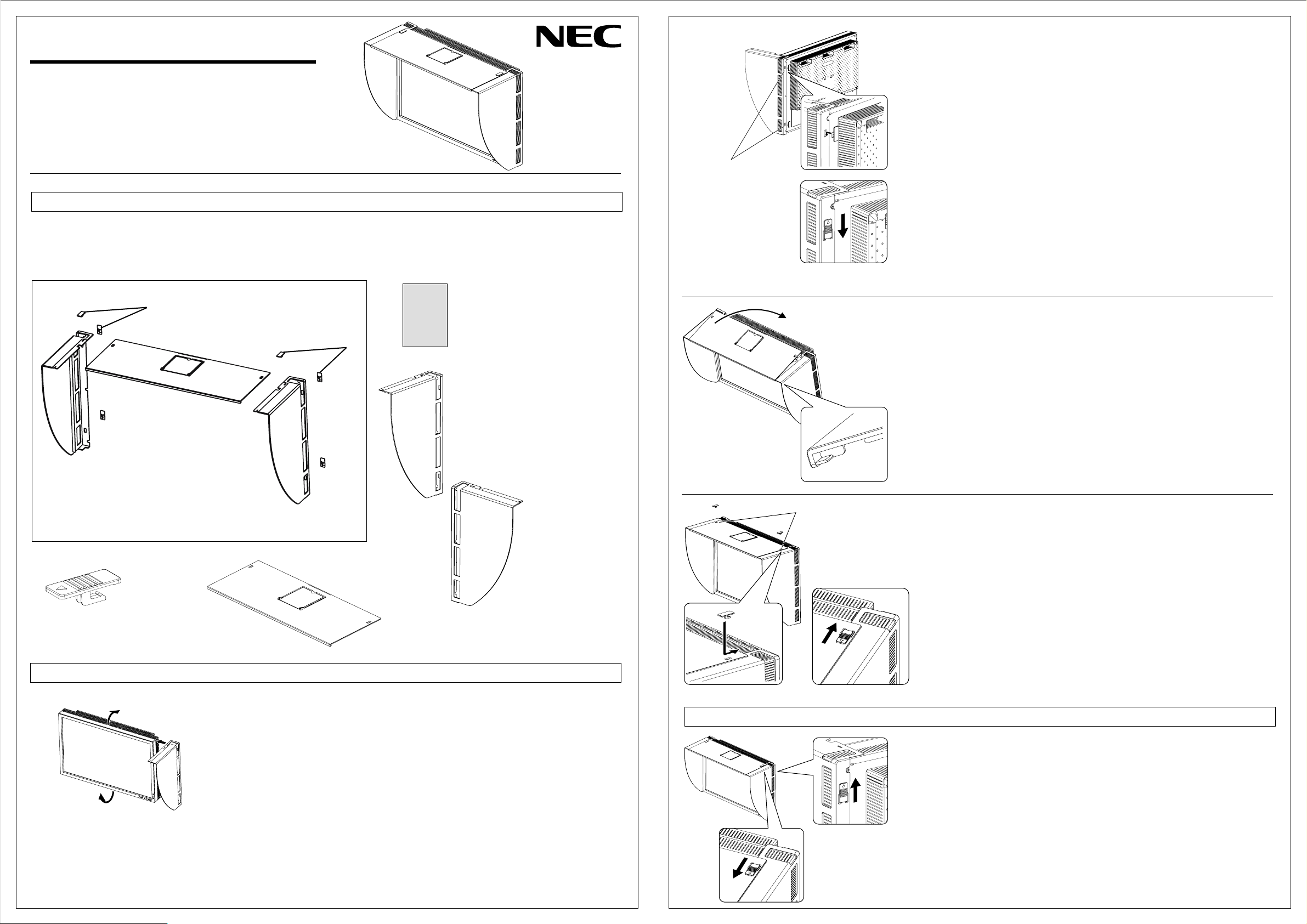 NEC