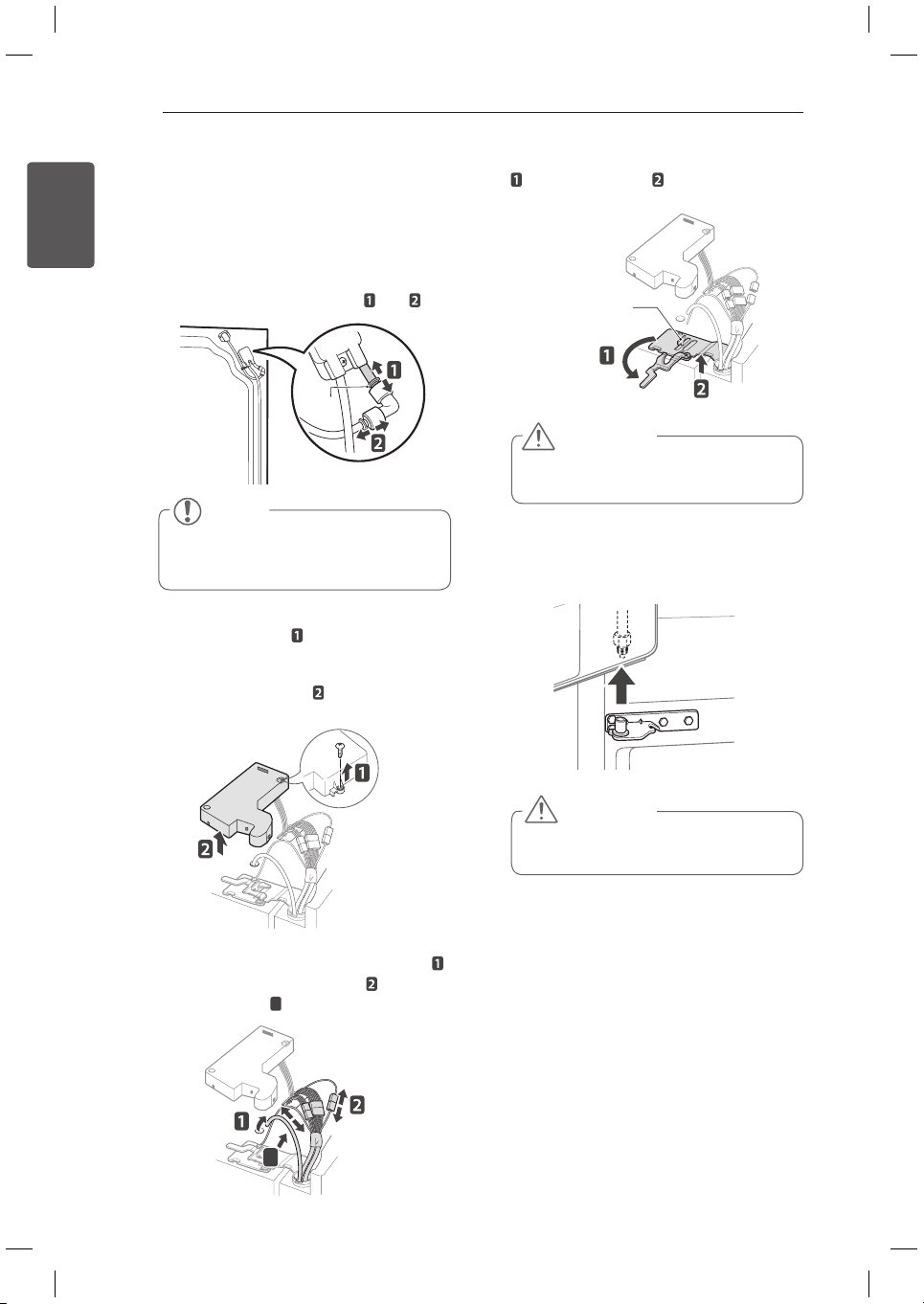 1 2

1 2

1 2

1

2

1

2

1 2

1

2

1

2

1

2