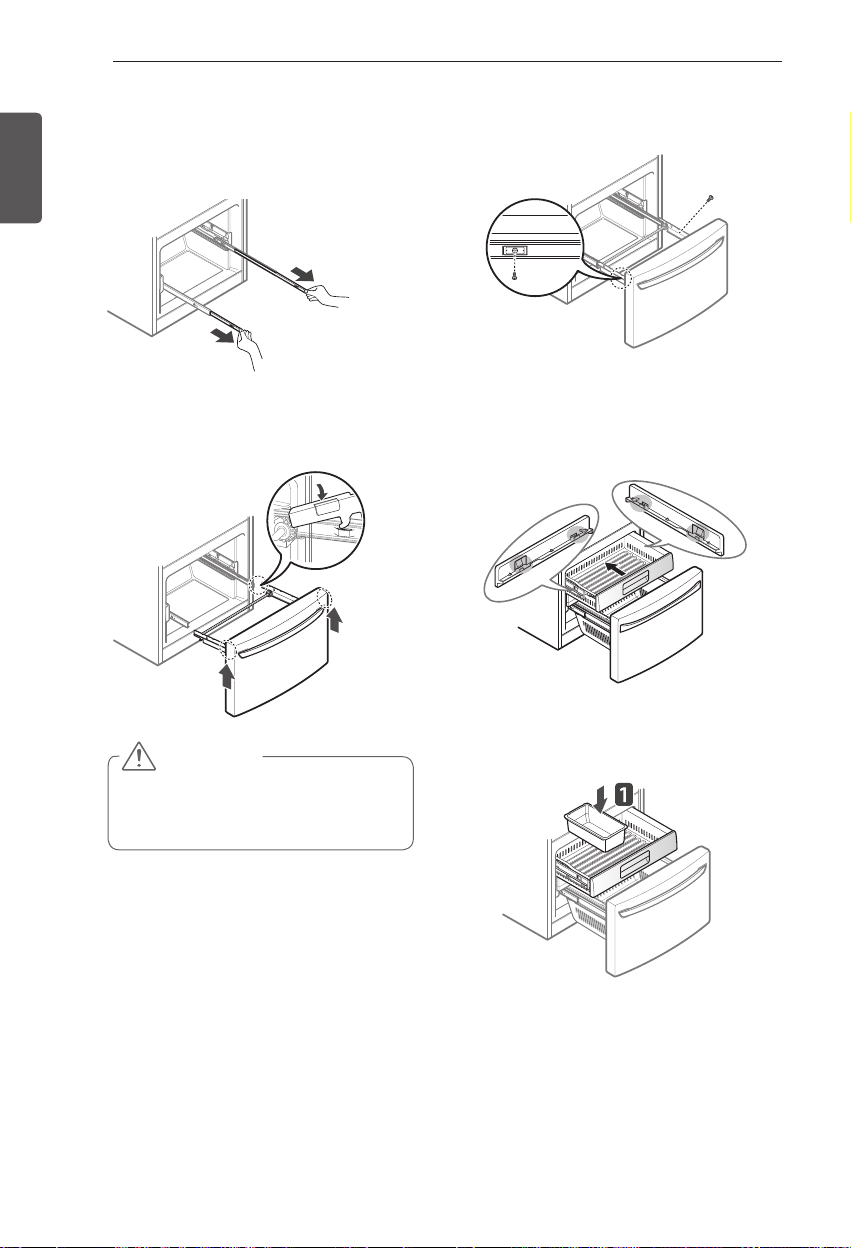 1