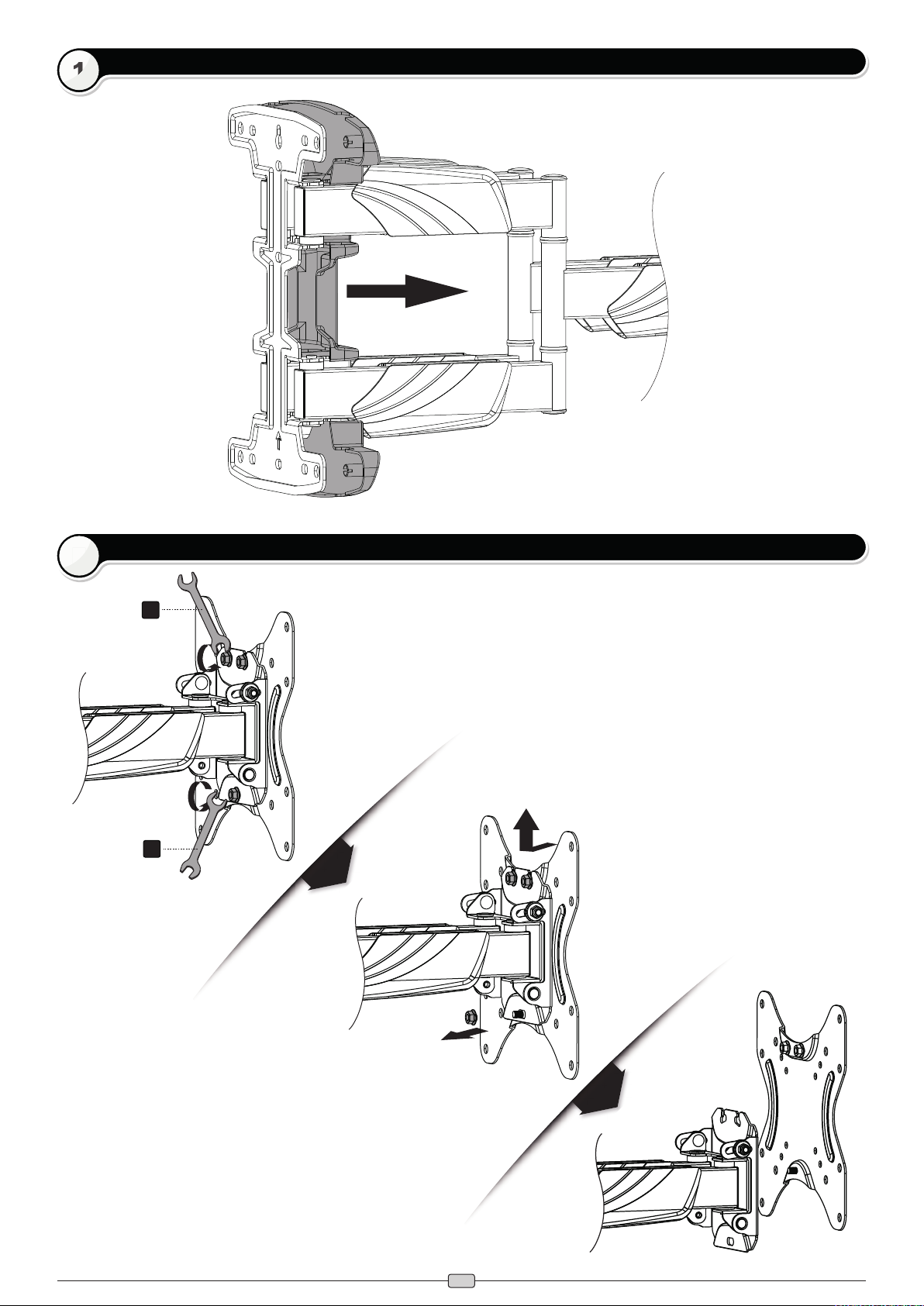 1