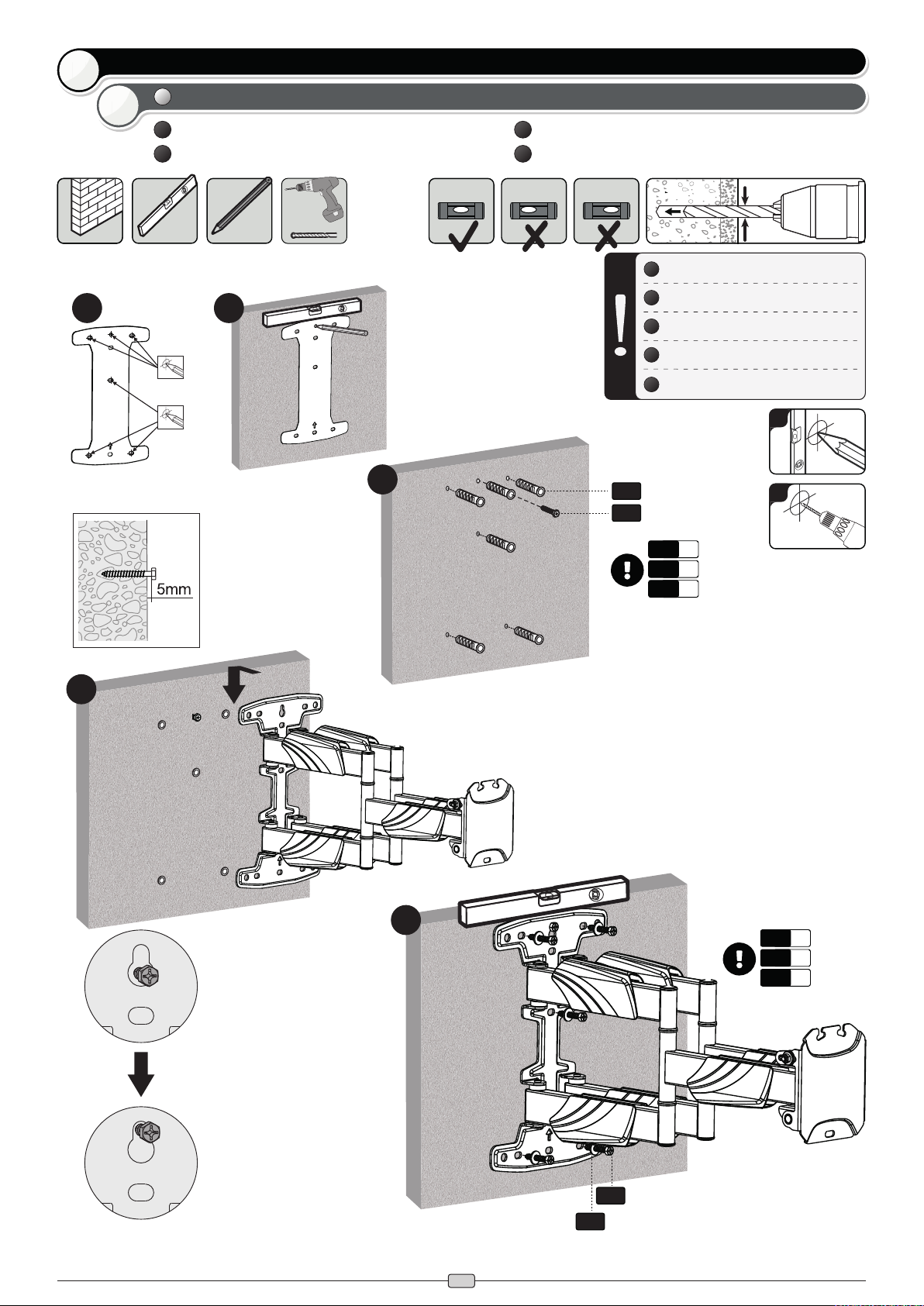 5mm