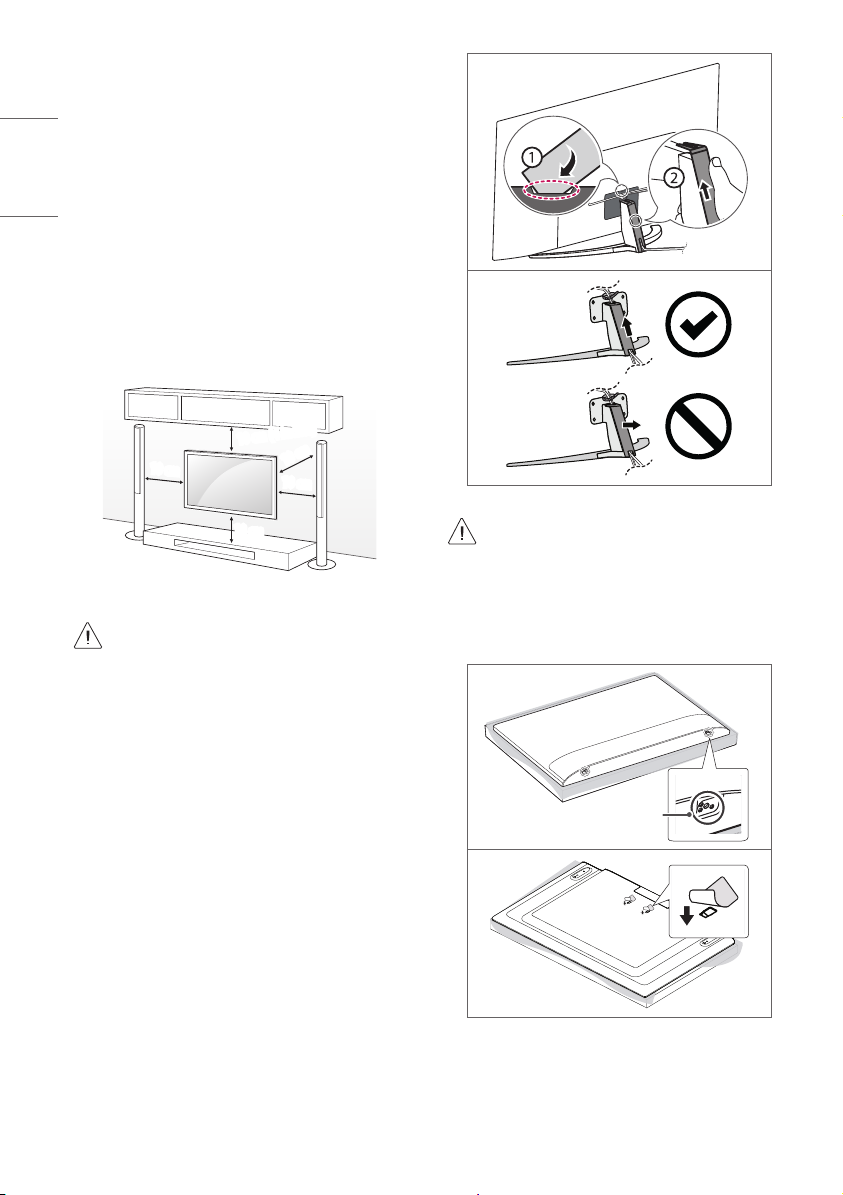 ①
②