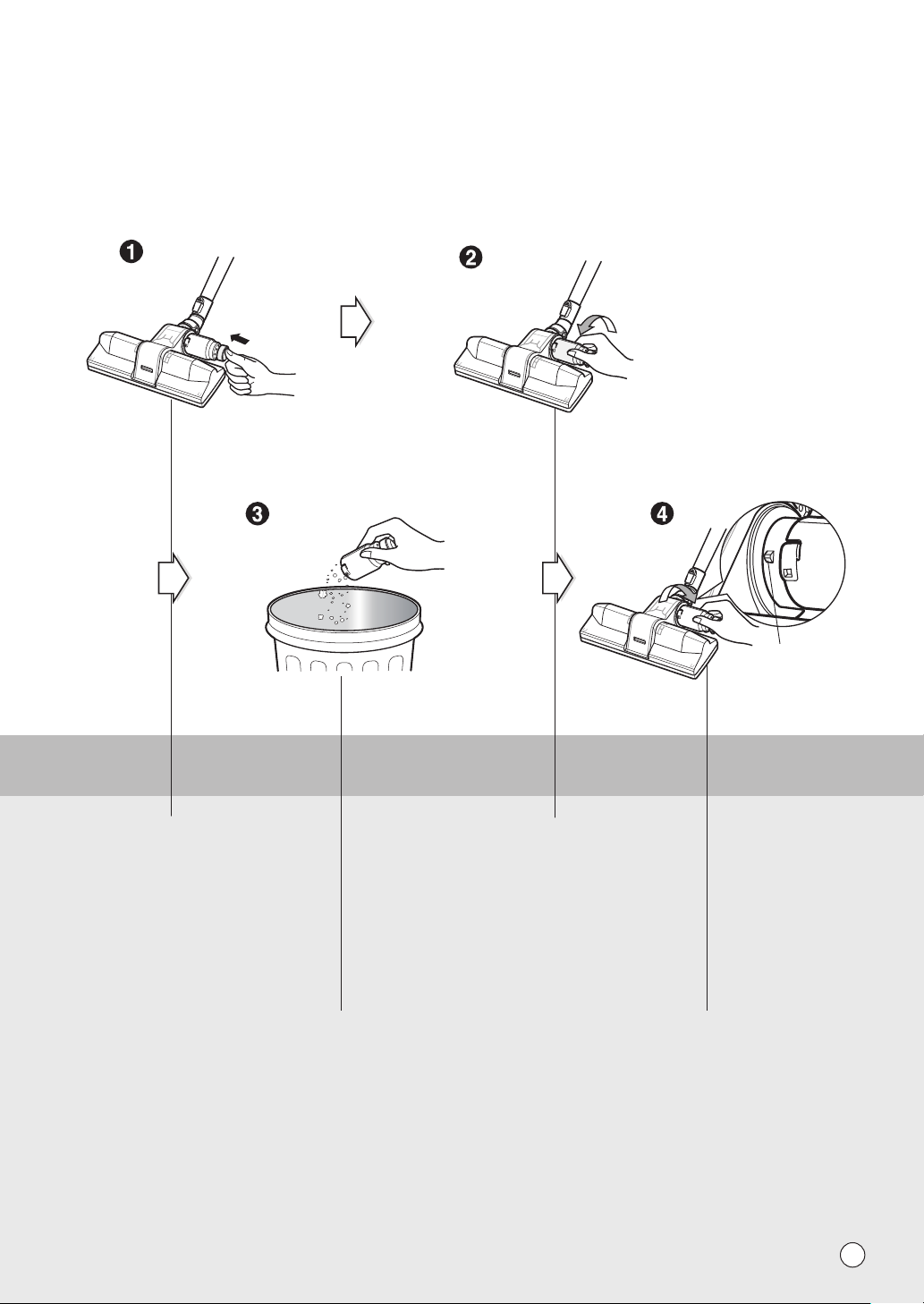 ❶

❷

❸

❹