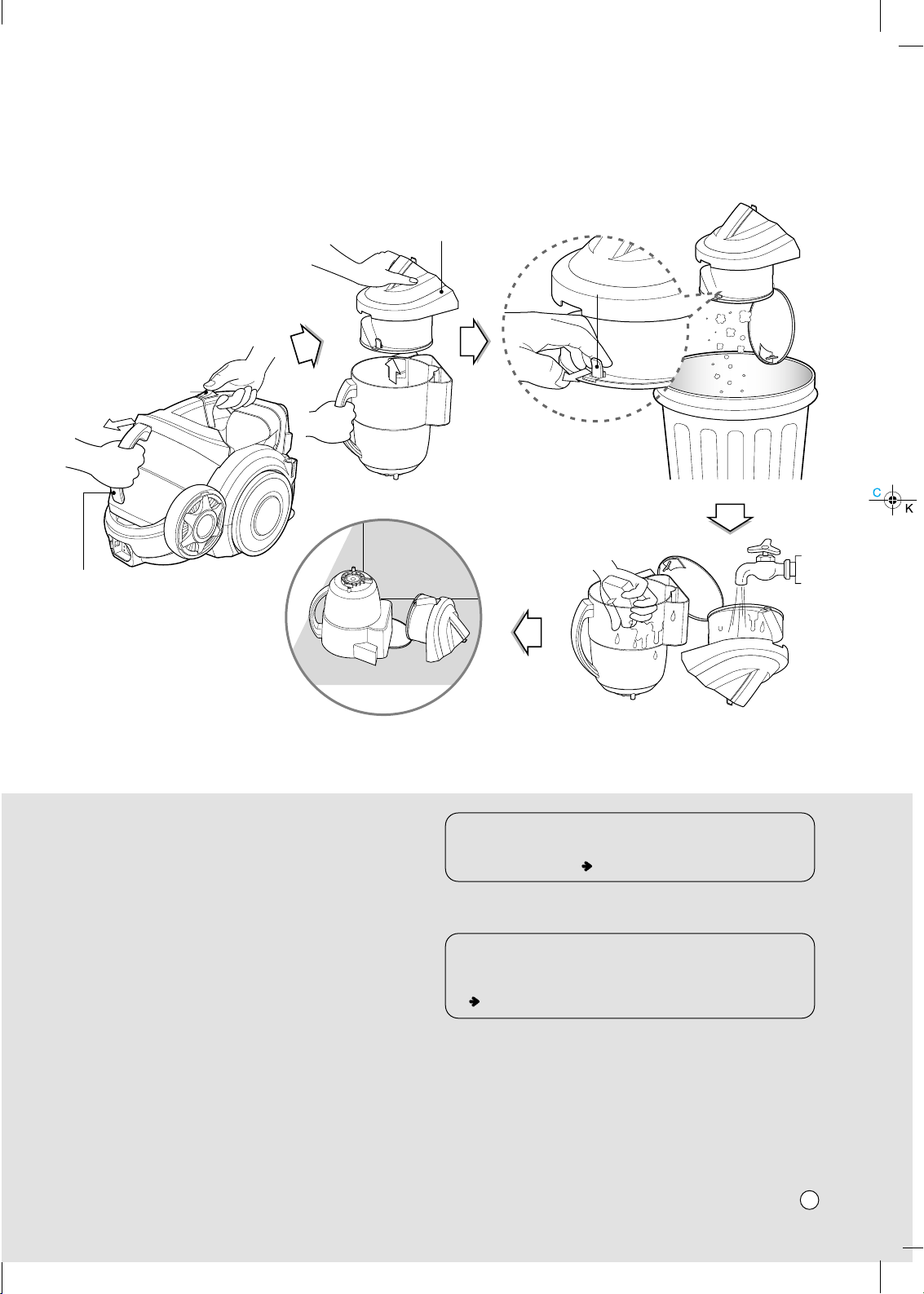 C
K