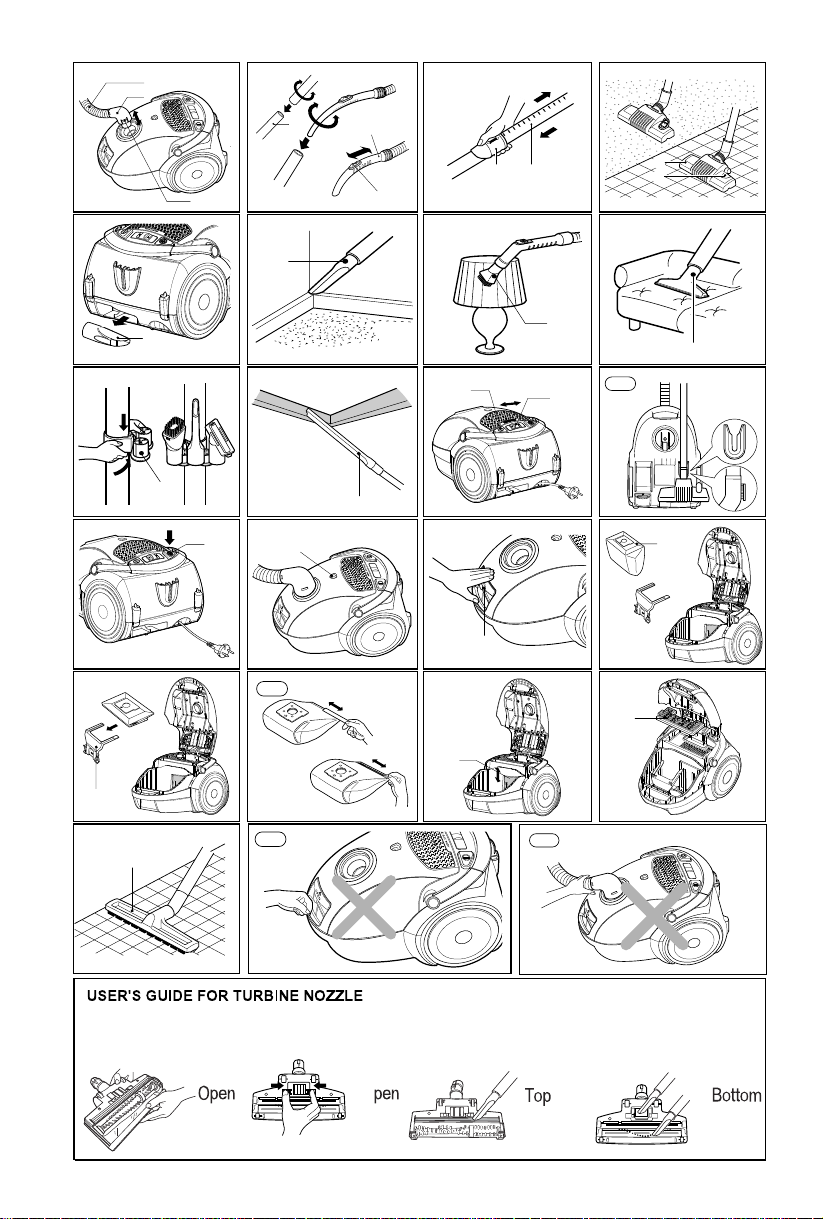 USER'S GUIDE FOR TURBINE NOZZLE

Open

pen

Top

Bottom