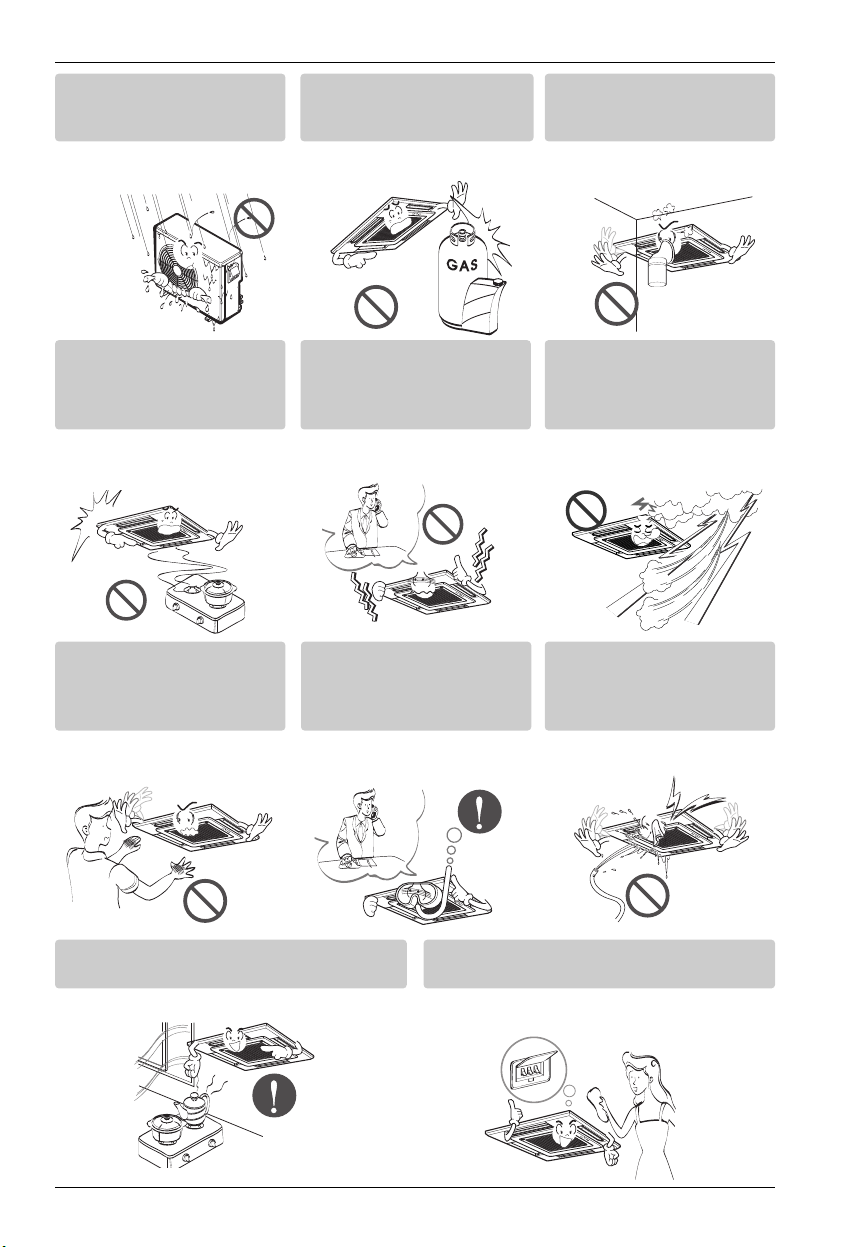 GAS