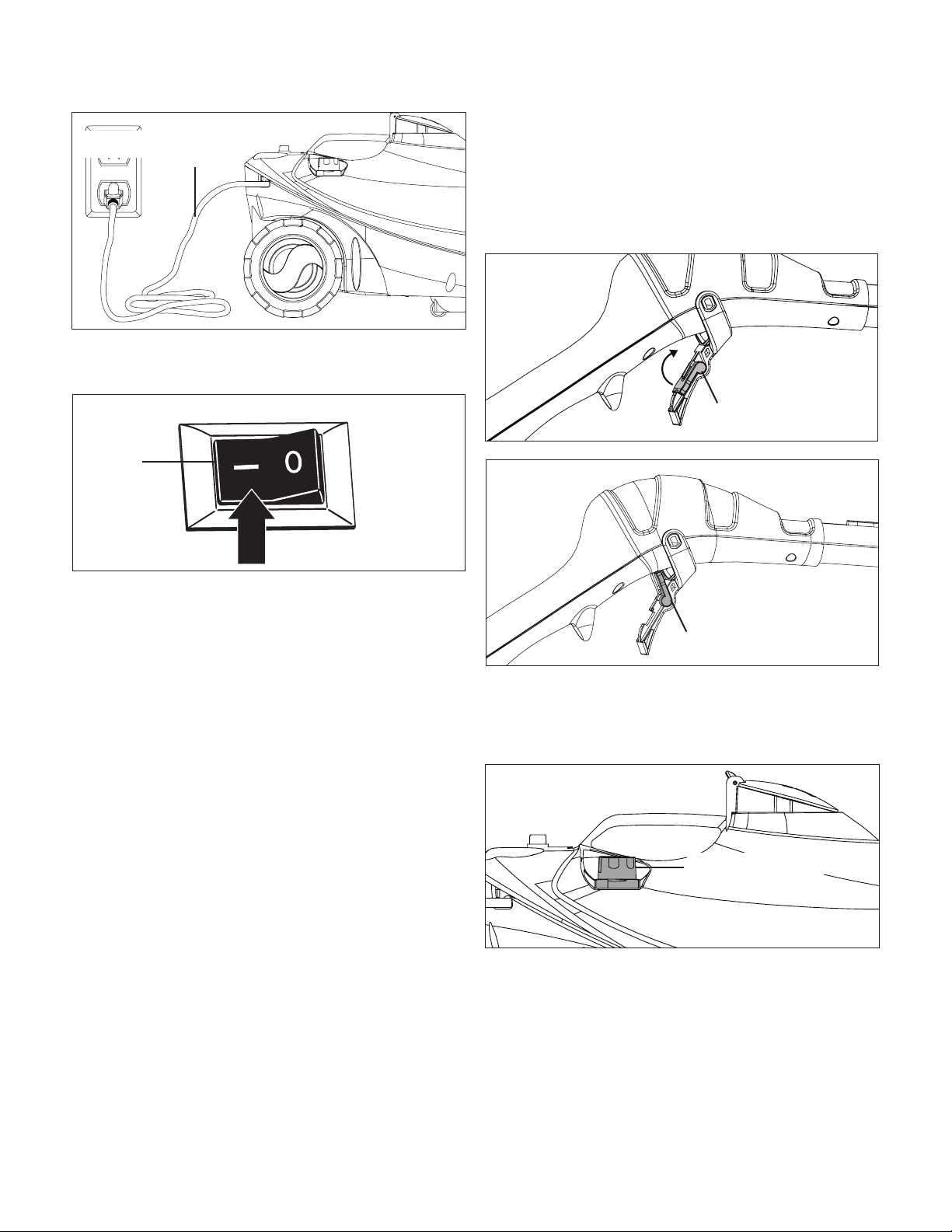 — O