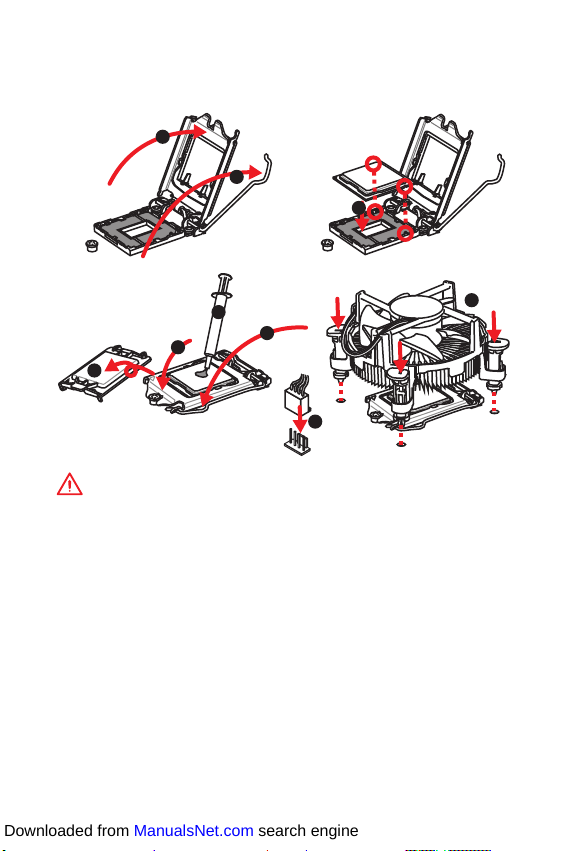 Downloaded from ManualsNet.com search engine