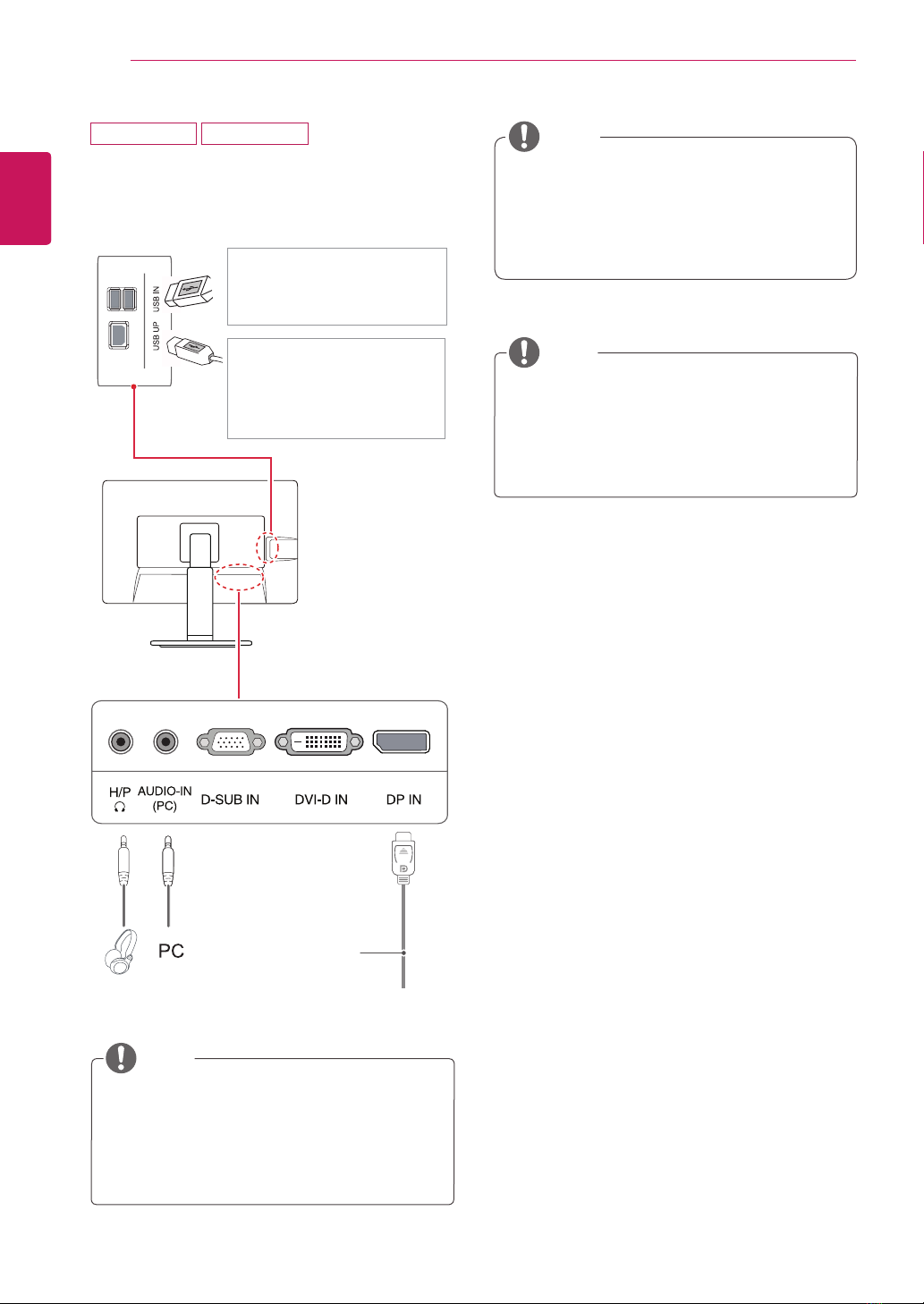 USB IN
USB UP

H/P
AUDIO-IN (PC)
D-SUB IN
DVI-D IN
DP IN

PC