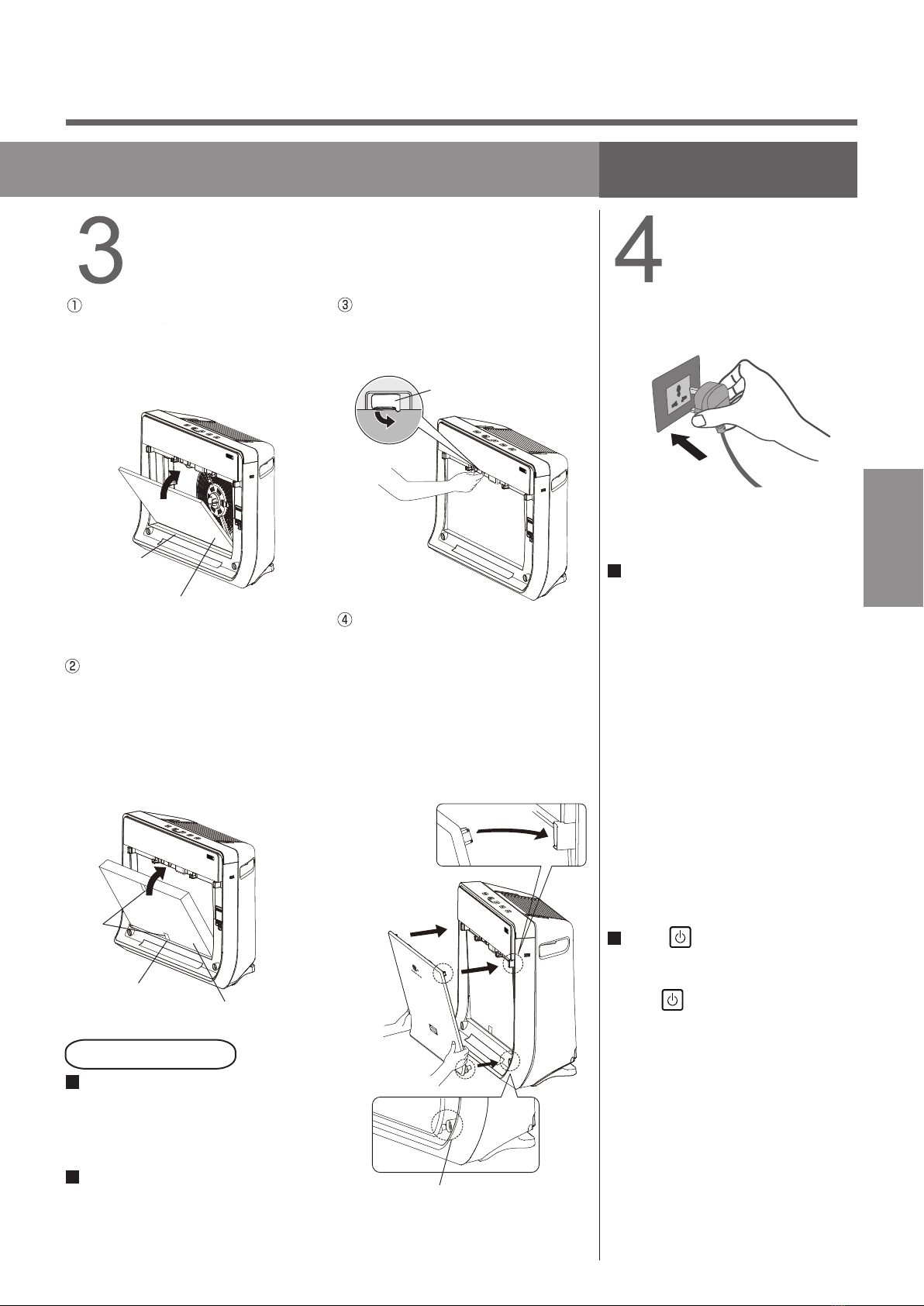 3

①

③

④

②

4