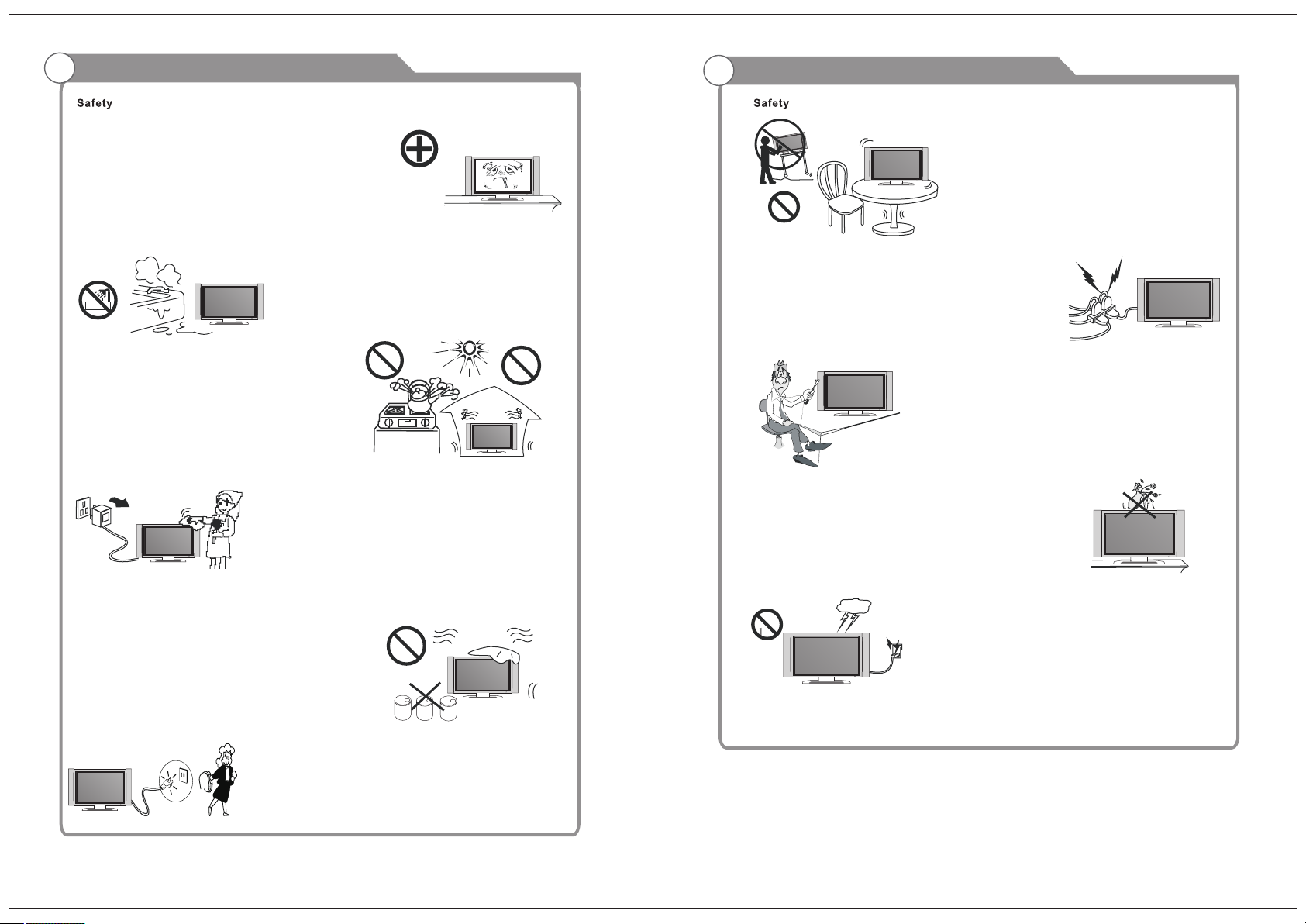 Safety

Safety