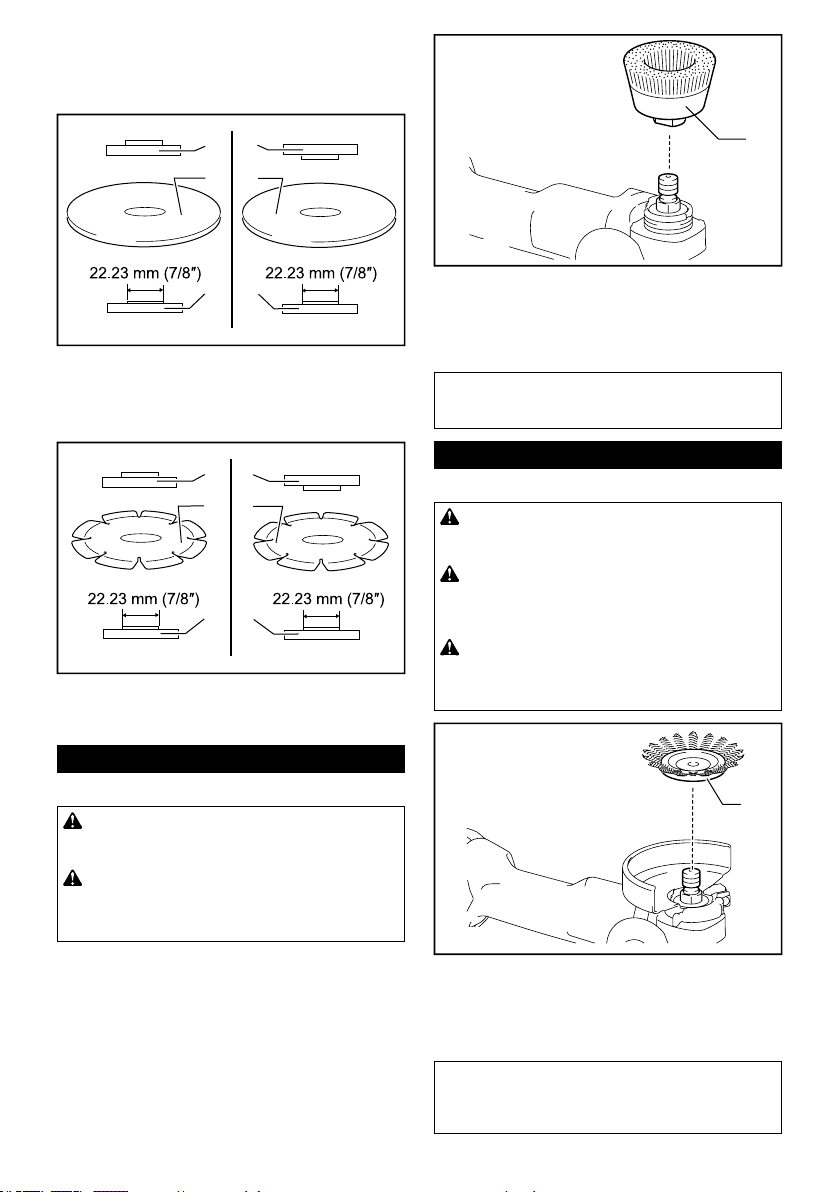 22.23 mm (7/8″)

22.23 mm (7/8″)

22.23 mm (7/8″)

22.23 mm (7/8″)