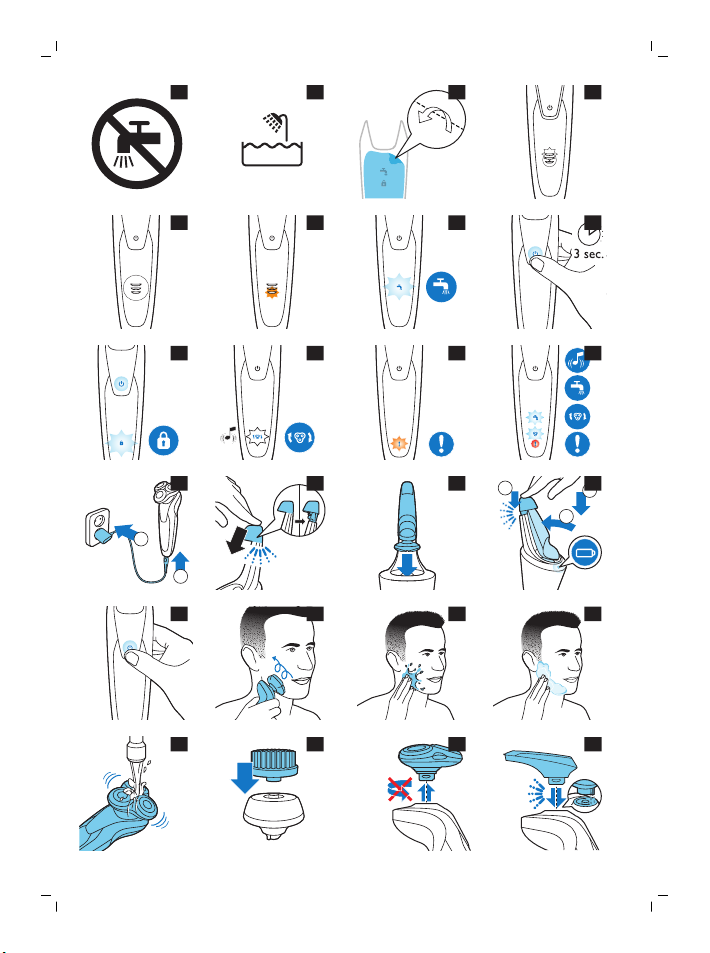 3 sec.