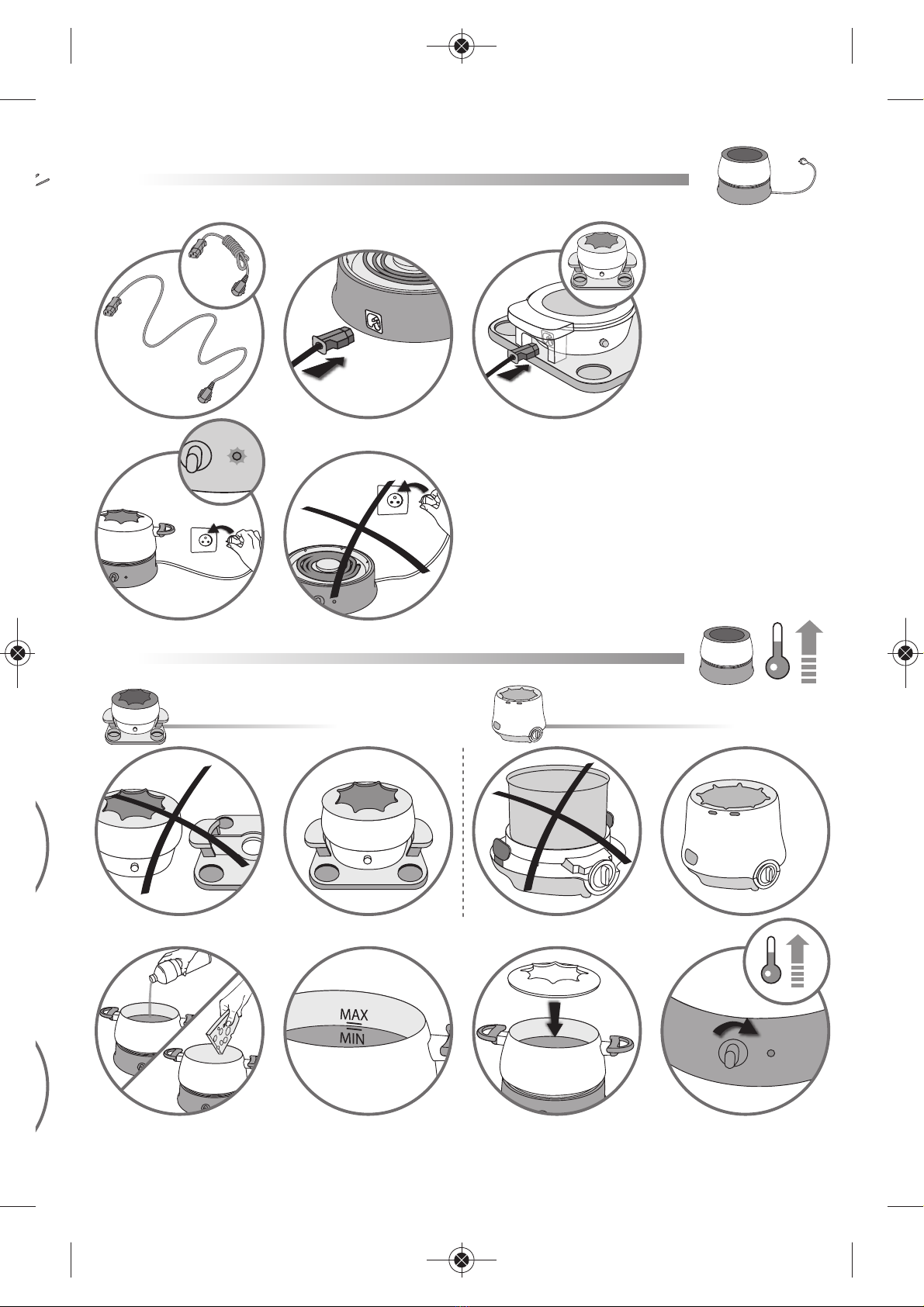 MAX
MIN